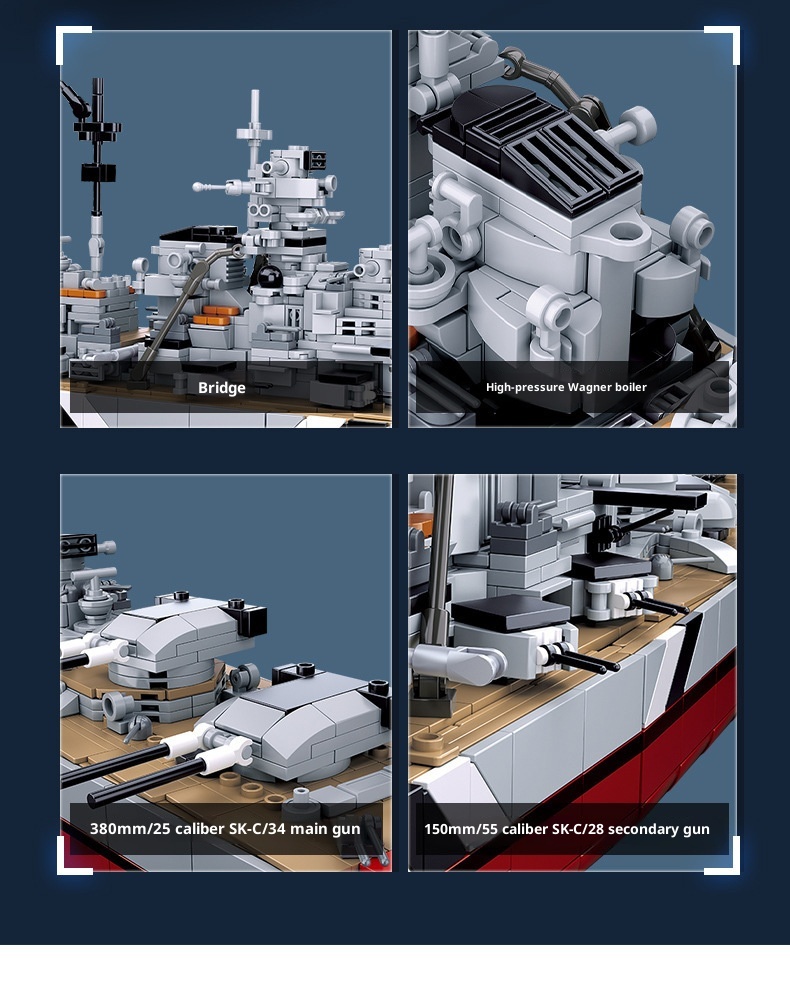 Bridge

High-pressure Wagner boiler

380mm/25 caliber SK-C/34 main gun

150mm/55 caliber SK-C/28 secondary gun