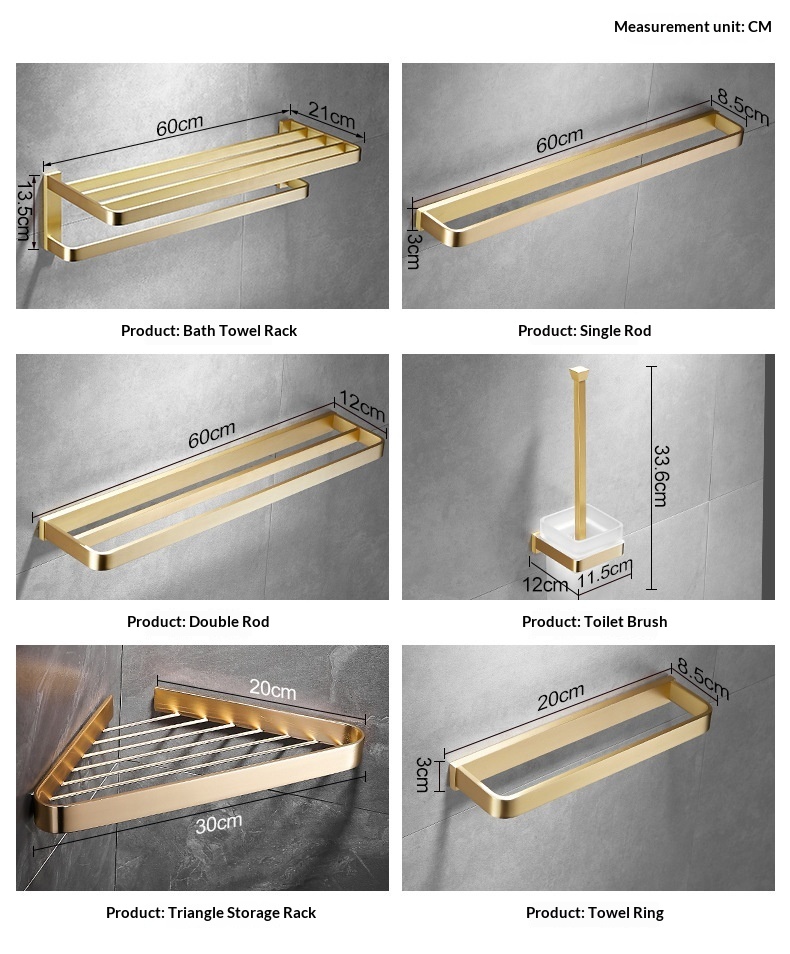 Measurement unit: CM

60cm
21cm
13.5cm

Product: Bath Towel Rack

60cm
8.5cm
3cm

Product: Single Rod

60cm
12cm

Product: Double Rod

33.6cm
12cm
11.5cm

Product: Toilet Brush

20cm
30cm

Product: Triangle Storage Rack

20cm
8.5cm
3cm

Product: Towel Ring