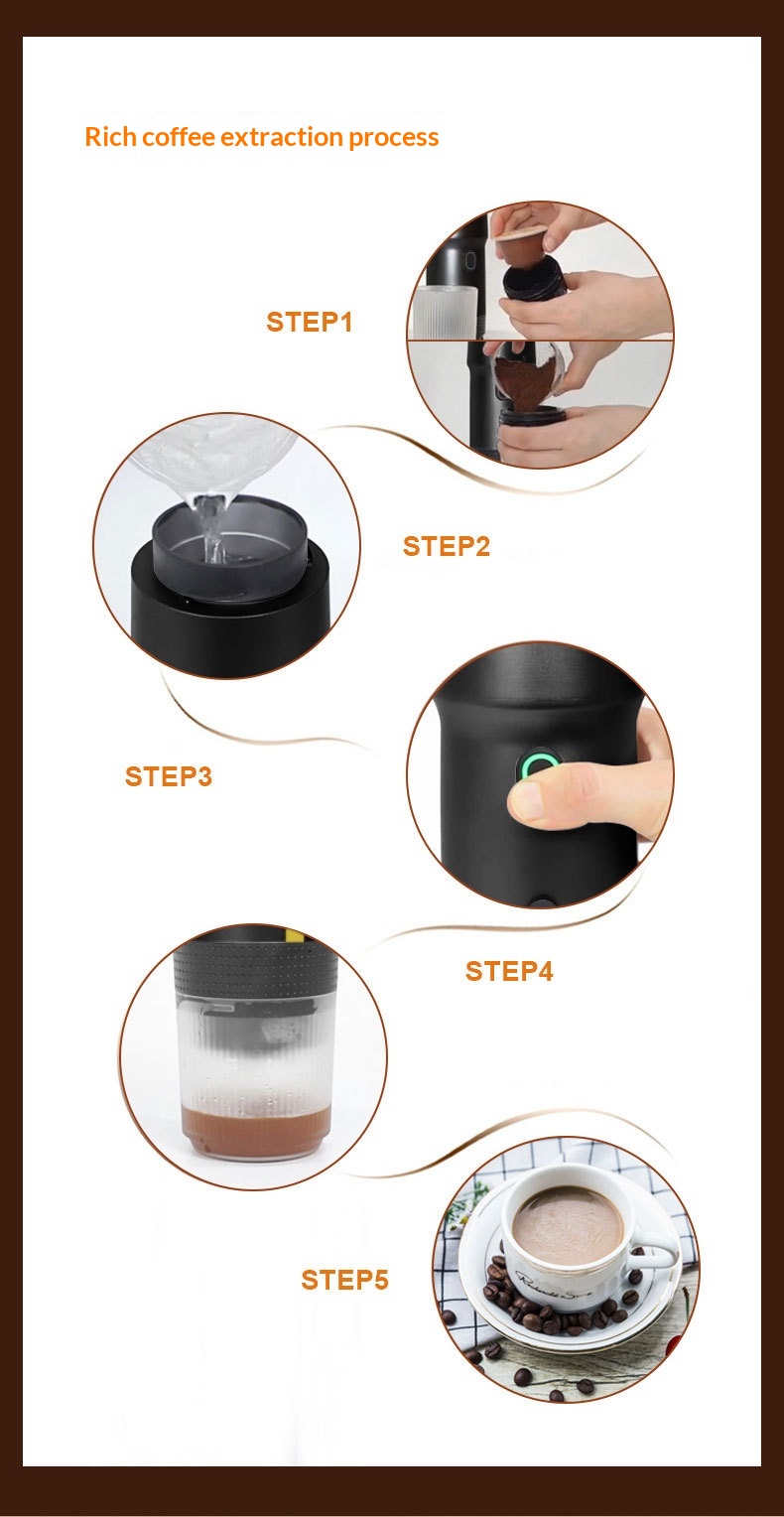 Rich coffee extraction process

STEP1

STEP2

STEP3

STEP4

STEP5