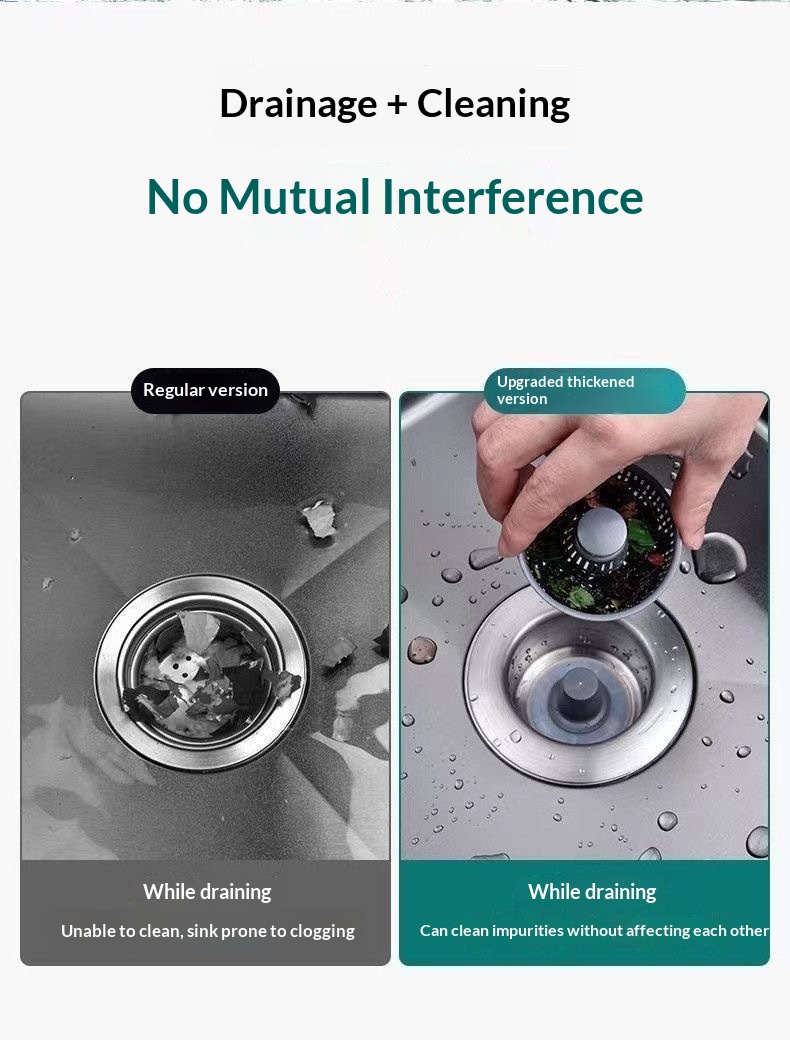 Drainage + Cleaning

No Mutual Interference

Regular version

While draining

Unable to clean, sink prone to clogging

Upgraded thickened version

While draining

Can clean impurities without affecting each other