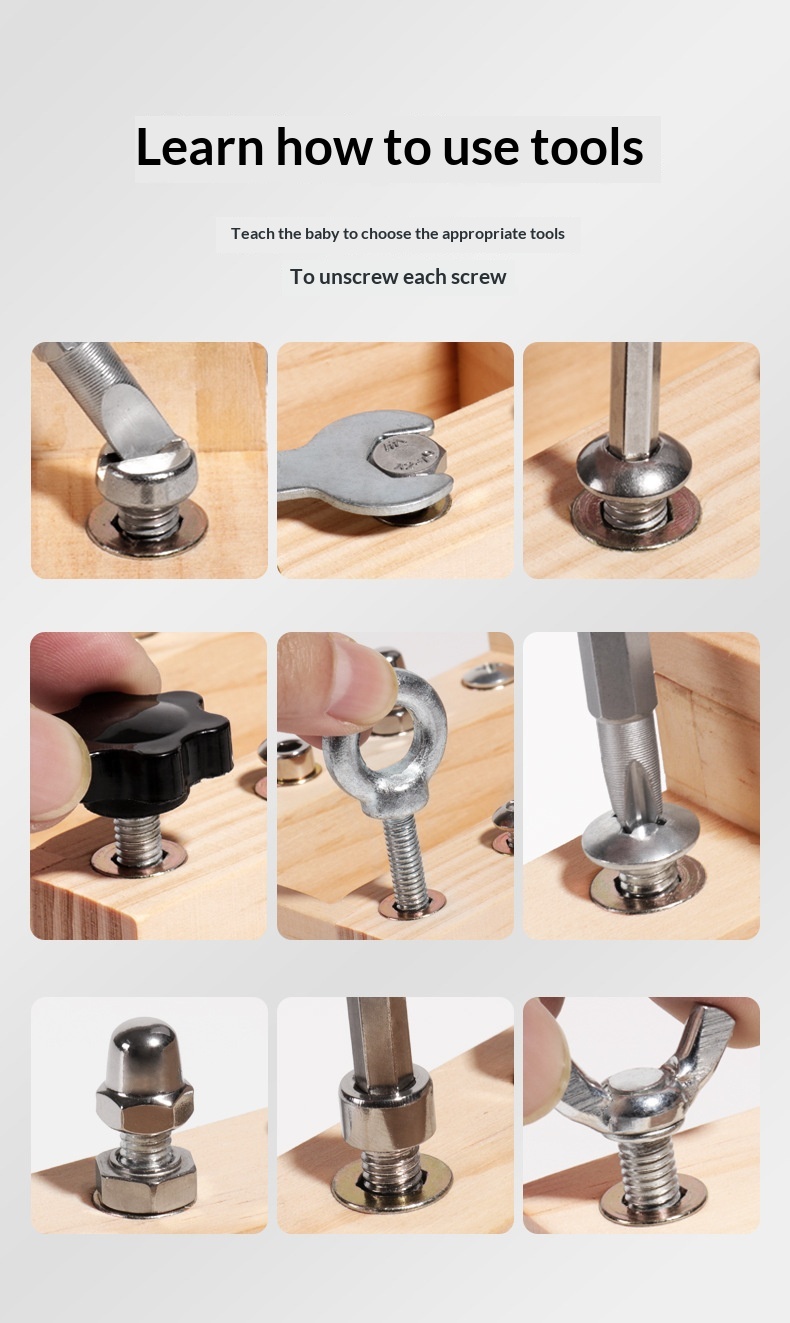 Learn how to use tools

Teach the baby to choose the appropriate tools

To unscrew each screw