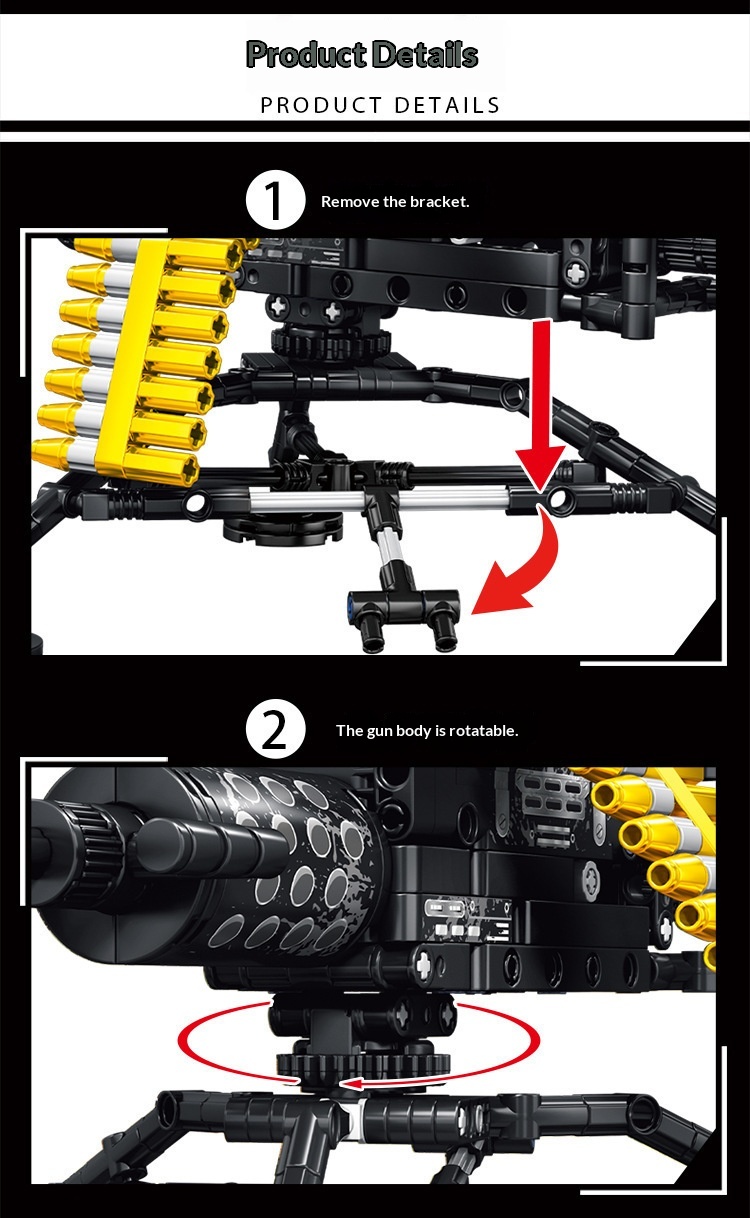 Product Details

PRODUCT DETAILS

1 Remove the bracket.

2 The gun body is rotatable.