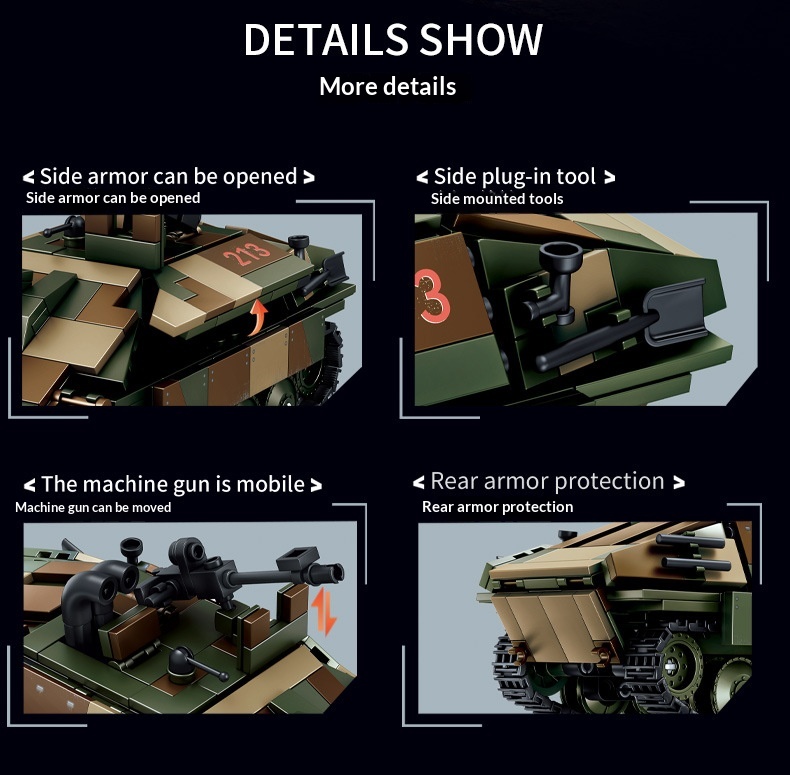 DETAILS SHOW
More details

< Side armor can be opened >
Side armor can be opened

213

< Side plug-in tool >
Side mounted tools

3

< The machine gun is mobile >
Machine gun can be moved

< Rear armor protection >
Rear armor protection