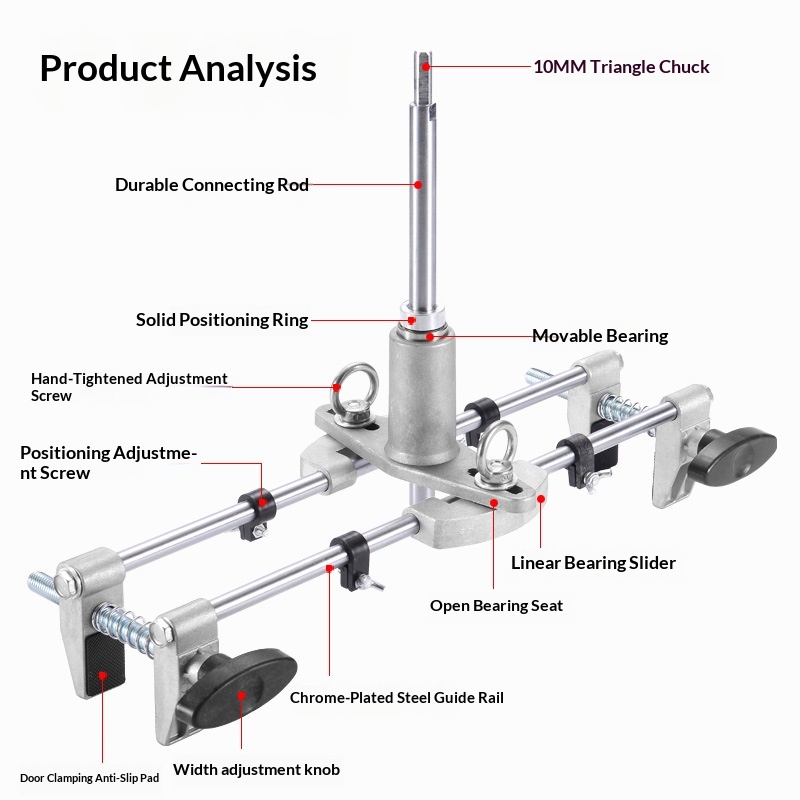 Product Analysis

10MM Triangle Chuck

Durable Connecting Rod

Solid Positioning Ring

Movable Bearing

Hand-Tightened Adjustment Screw

Positioning Adjustment Screw

Linear Bearing Slider

Open Bearing Seat

Chrome-Plated Steel Guide Rail

Door Clamping Anti-Slip Pad

Width adjustment knob