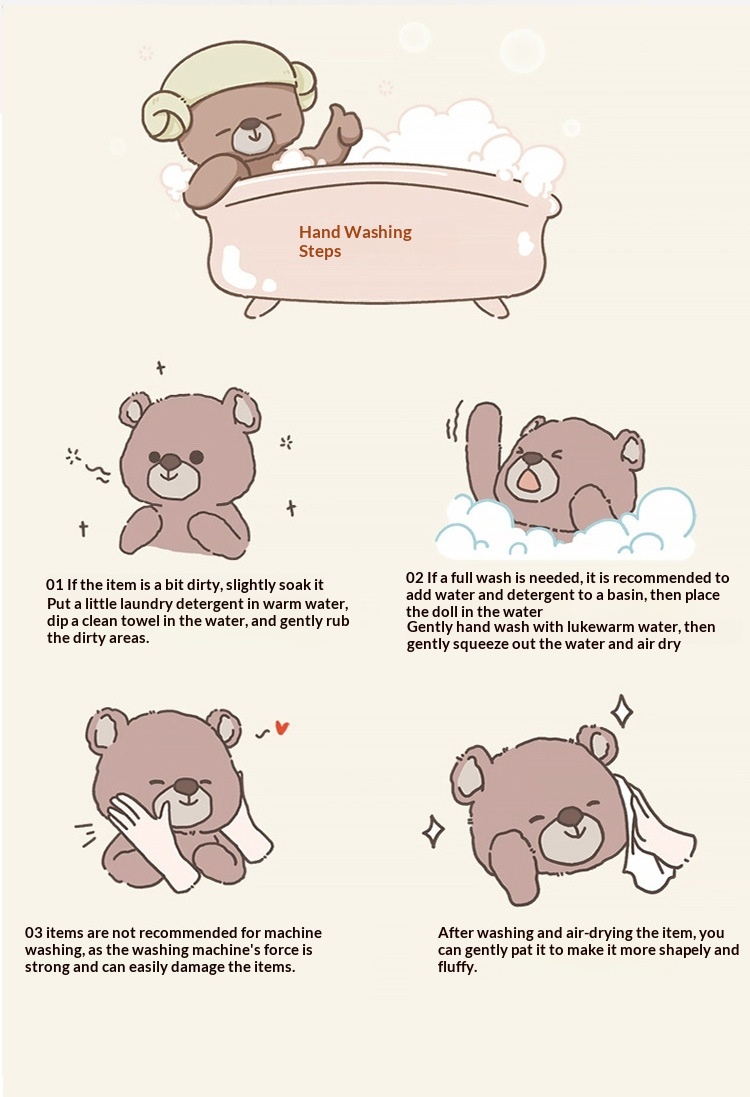 Hand Washing Steps

01 If the item is a bit dirty, slightly soak it
Put a little laundry detergent in warm water, dip a clean towel in the water, and gently rub the dirty areas.

02 If a full wash is needed, it is recommended to add water and detergent to a basin, then place the doll in the water
Gently hand wash with lukewarm water, then gently squeeze out the water and air dry

03 items are not recommended for machine washing, as the washing machine's force is strong and can easily damage the items.

After washing and air-drying the item, you can gently pat it to make it more shapely and fluffy.