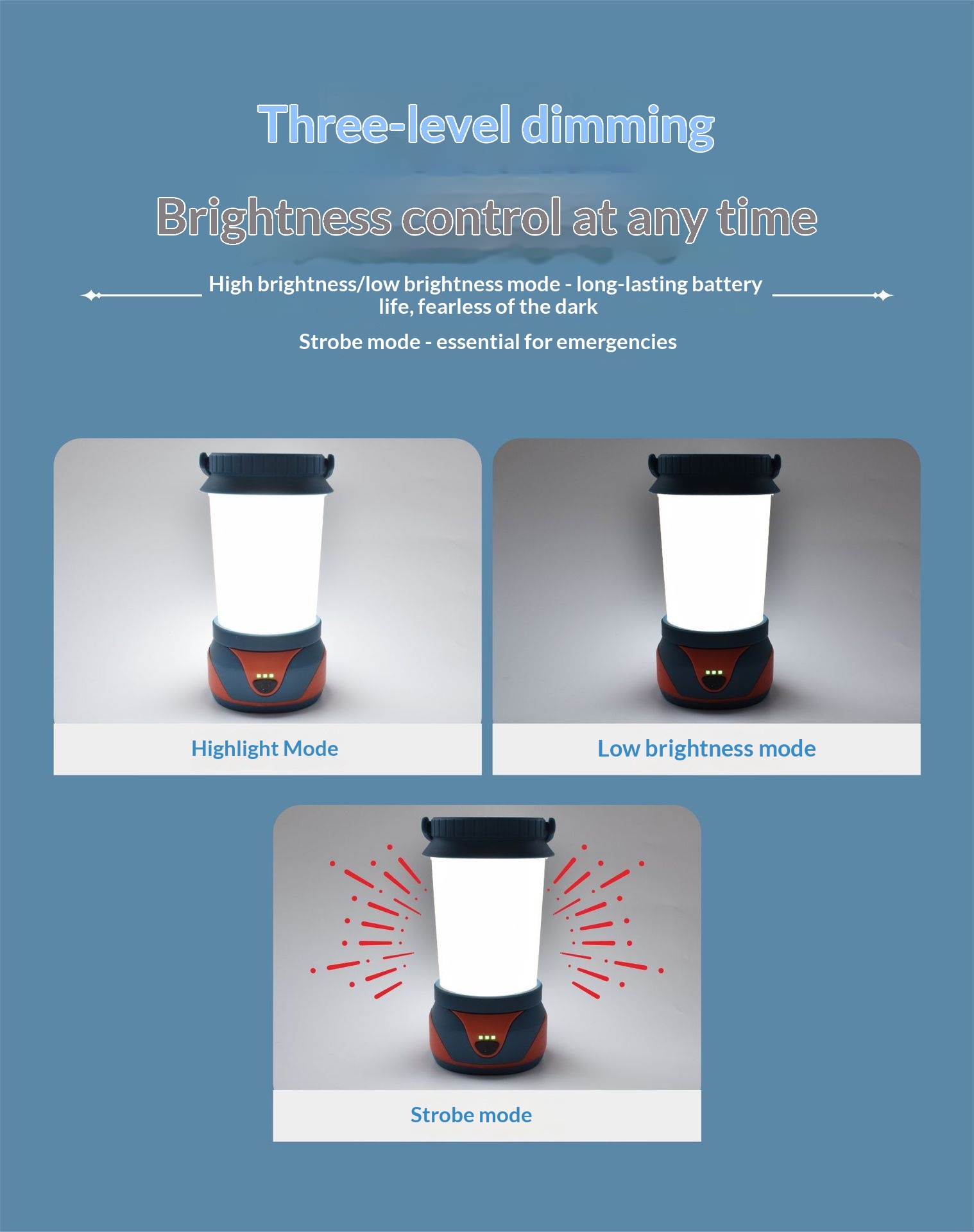 Three-level dimming

Brightness control at any time

High brightness/low brightness mode - long-lasting battery life, fearless of the dark

Strobe mode - essential for emergencies

Highlight Mode

Low brightness mode

Strobe mode