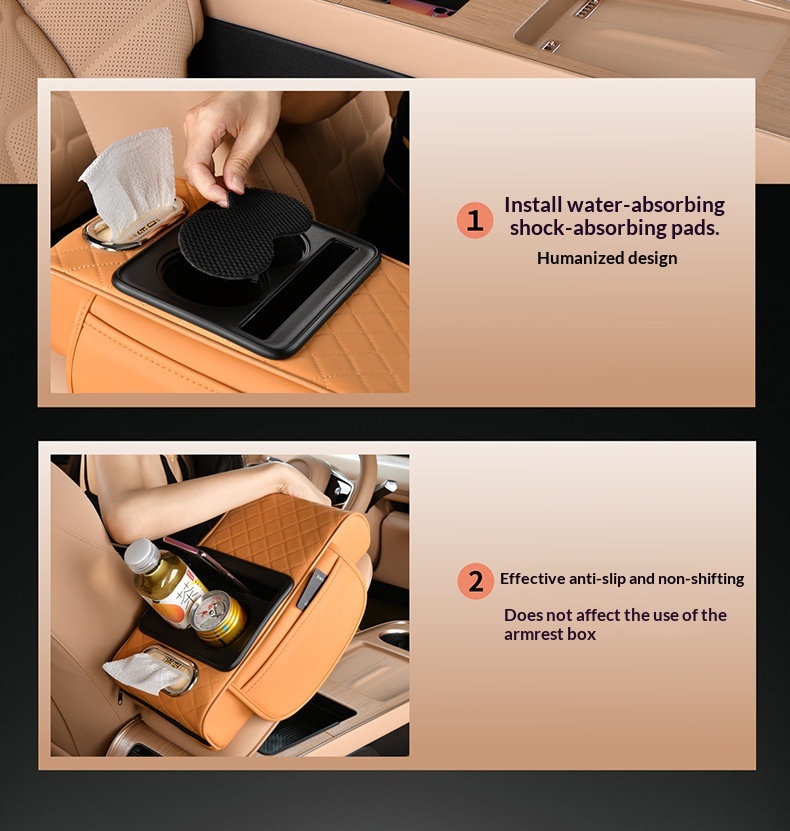 1 Install water-absorbing shock-absorbing pads.

Humanized design

2 Effective anti-slip and non-shifting

Does not affect the use of the armrest box