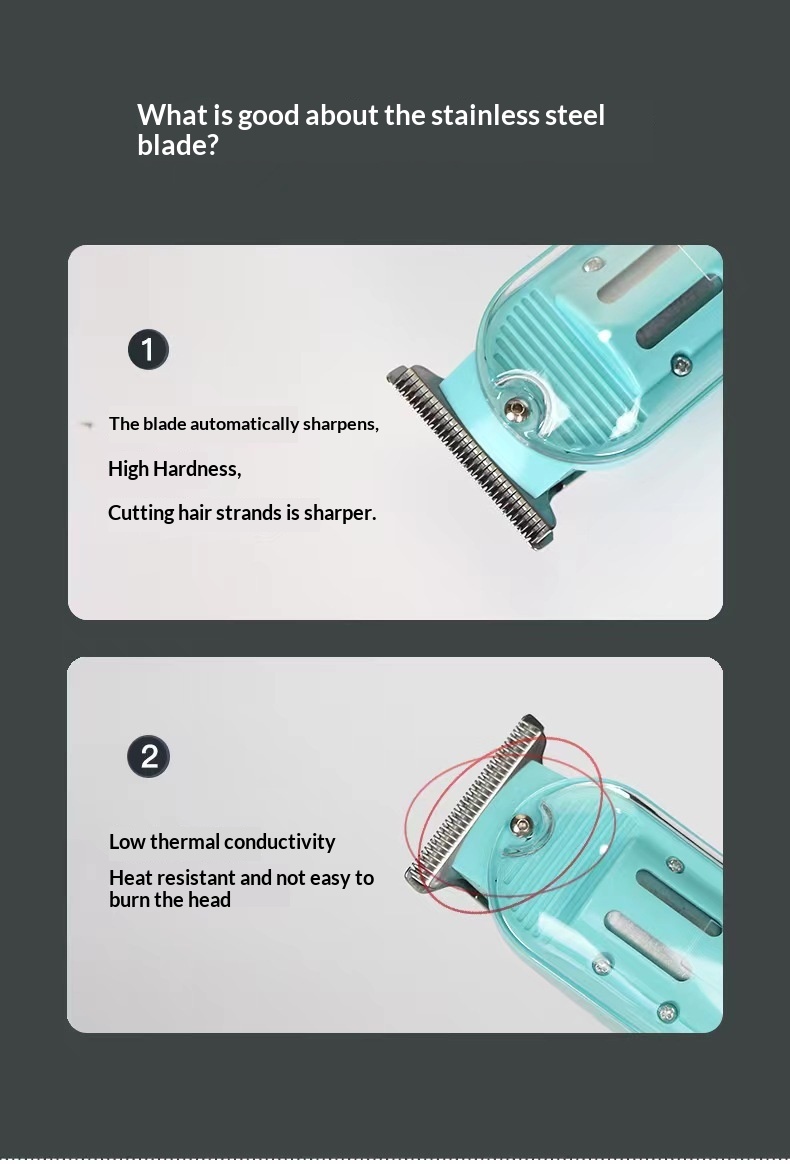 What is good about the stainless steel blade?

1

The blade automatically sharpens,

High Hardness,

Cutting hair strands is sharper.

2

Low thermal conductivity

Heat resistant and not easy to burn the head