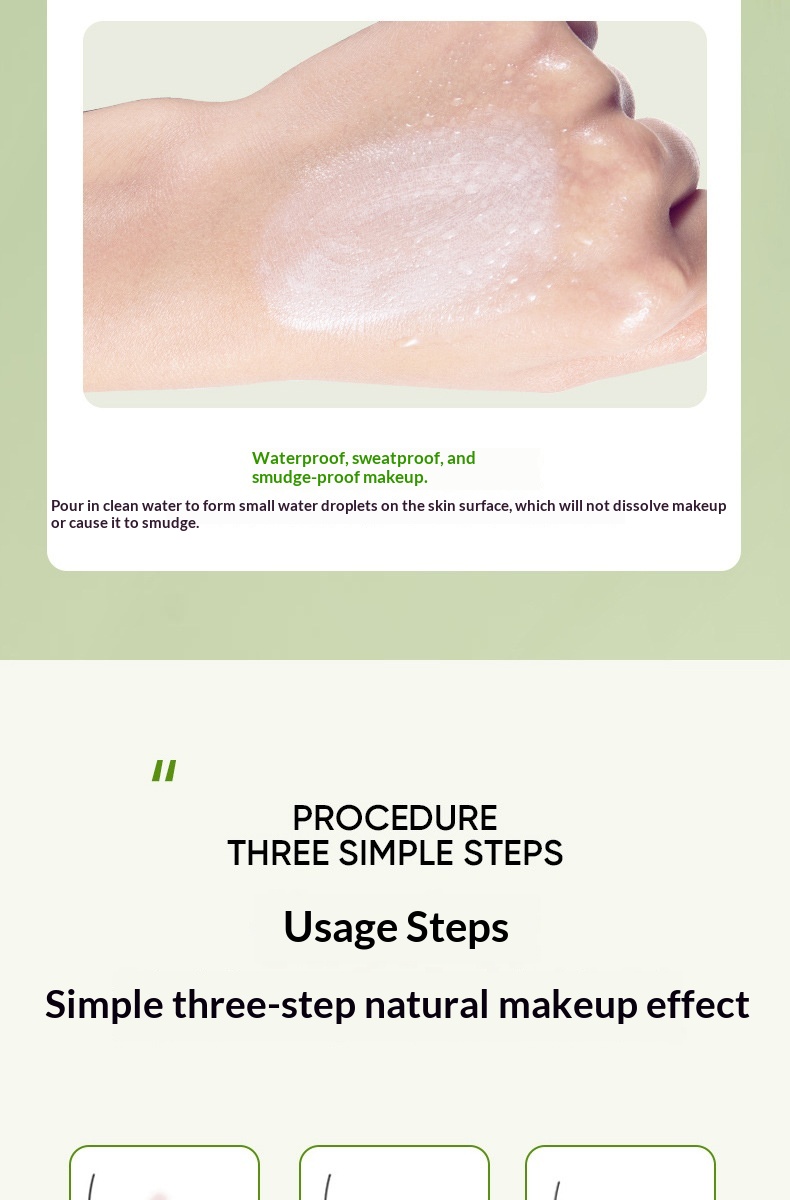 Waterproof, sweatproof, and smudge-proof makeup.

Pour in clean water to form small water droplets on the skin surface, which will not dissolve makeup or cause it to smudge.

"

PROCEDURE
THREE SIMPLE STEPS

Usage Steps

Simple three-step natural makeup effect