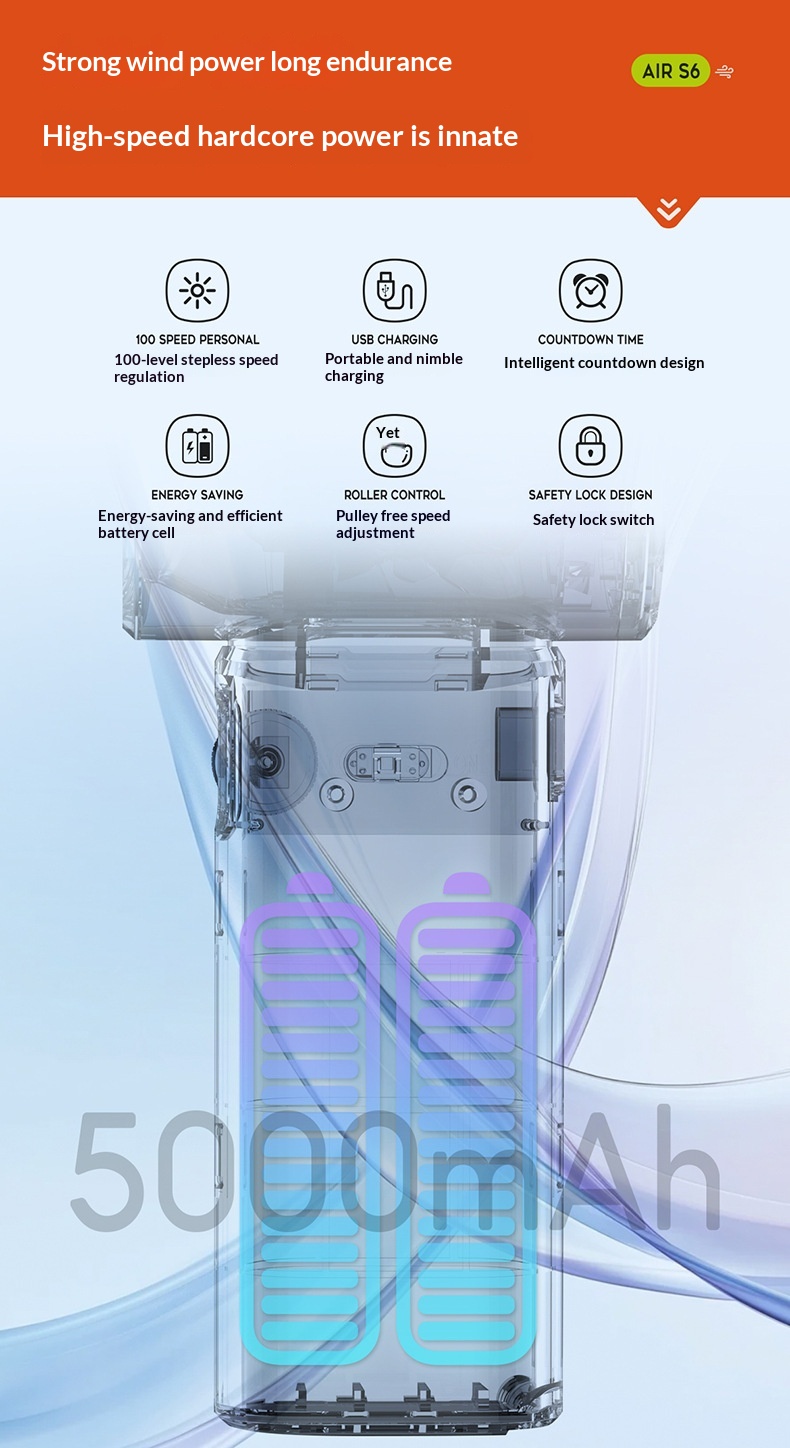 Strong wind power long endurance

AIR S6

High-speed hardcore power is innate

100 SPEED PERSONAL
100-level stepless speed regulation

USB CHARGING
Portable and nimble charging

COUNTDOWN TIME
Intelligent countdown design

ENERGY SAVING
Energy-saving and efficient battery cell

Yet

ROLLER CONTROL
Pulley free speed adjustment

SAFETY LOCK DESIGN
Safety lock switch

5000mAh