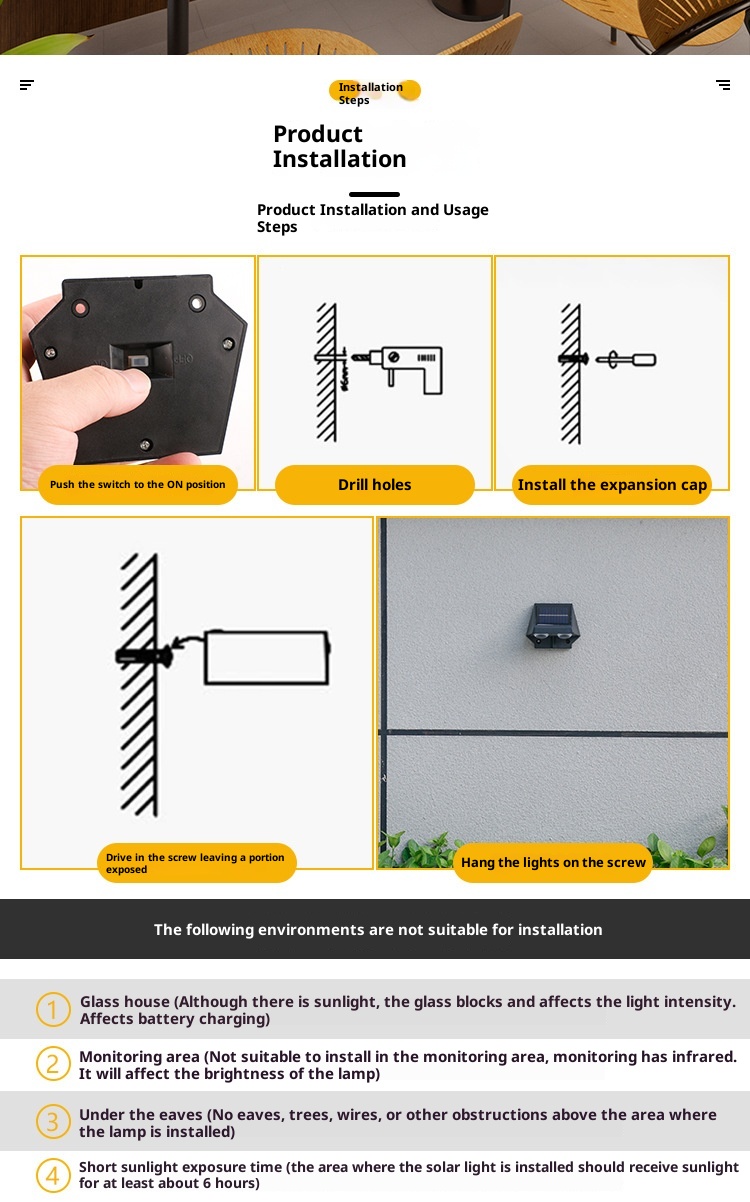 Installation Steps

Product Installation

Product Installation and Usage Steps

Push the switch to the ON position

Drill holes

Install the expansion cap

Drive in the screw leaving a portion exposed

Hang the lights on the screw

The following environments are not suitable for installation

1 Glass house (Although there is sunlight, the glass blocks and affects the light intensity. Affects battery charging)

2 Monitoring area (Not suitable to install in the monitoring area, monitoring has infrared. It will affect the brightness of the lamp)

3 Under the eaves (No eaves, trees, wires, or other obstructions above the area where the lamp is installed)

4 Short sunlight exposure time (the area where the solar light is installed should receive sunlight for at least about 6 hours)