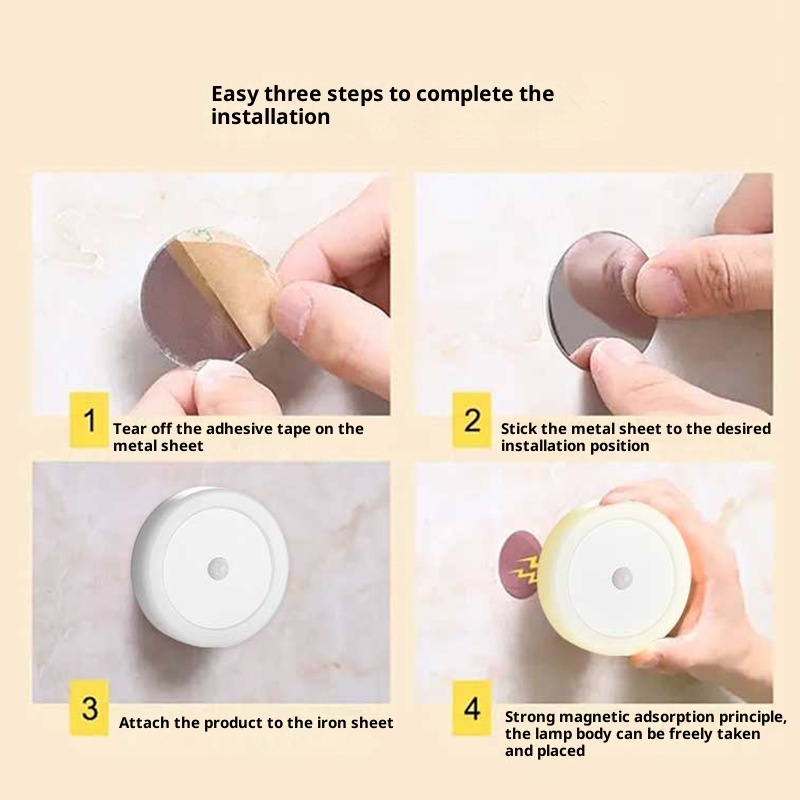 Easy three steps to complete the installation

1 Tear off the adhesive tape on the metal sheet

2 Stick the metal sheet to the desired installation position

3 Attach the product to the iron sheet

4 Strong magnetic adsorption principle, the lamp body can be freely taken and placed