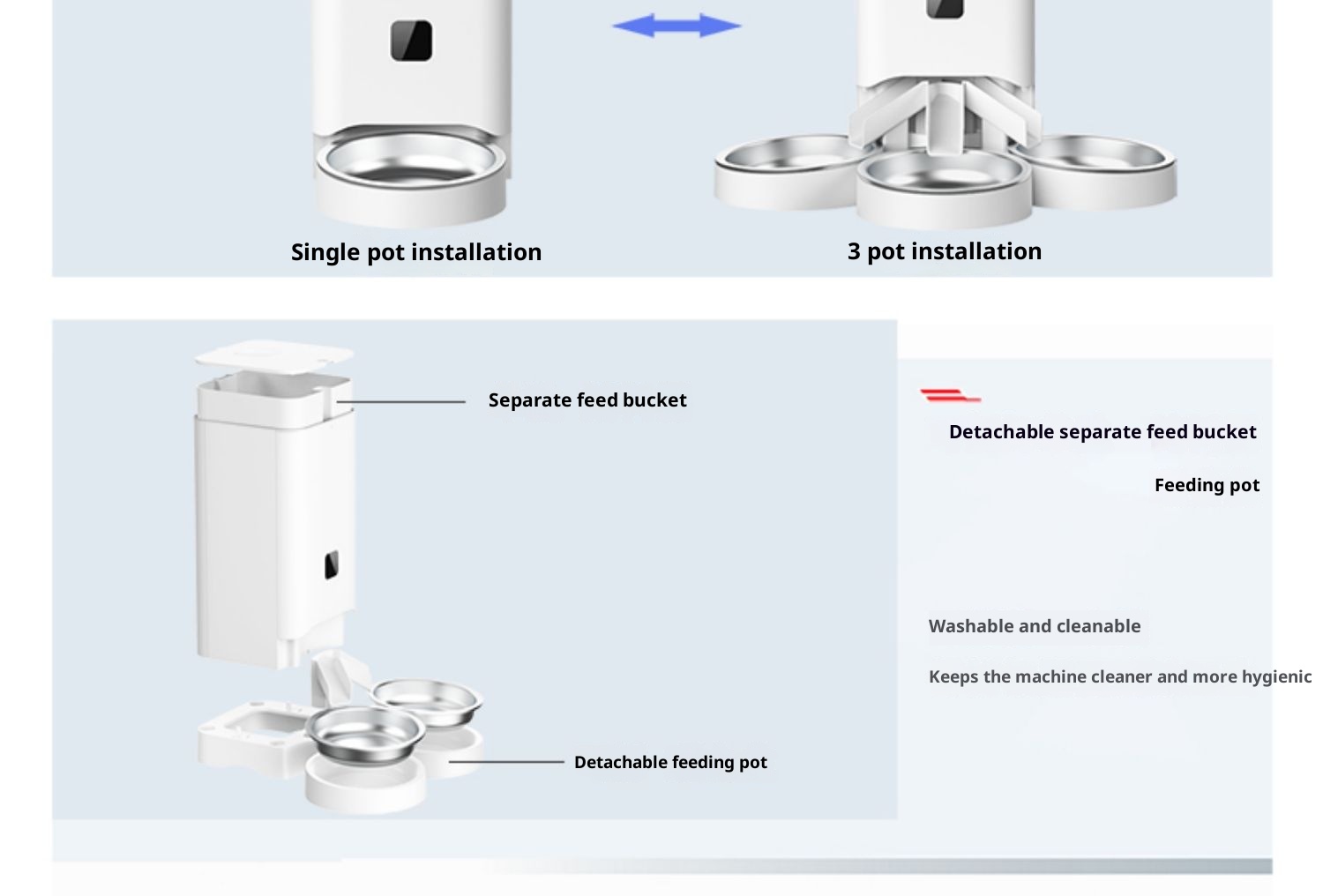 Single pot installation

3 pot installation

Separate feed bucket

Detachable feeding pot

Detachable separate feed bucket

Feeding pot

Washable and cleanable

Keeps the machine cleaner and more hygienic