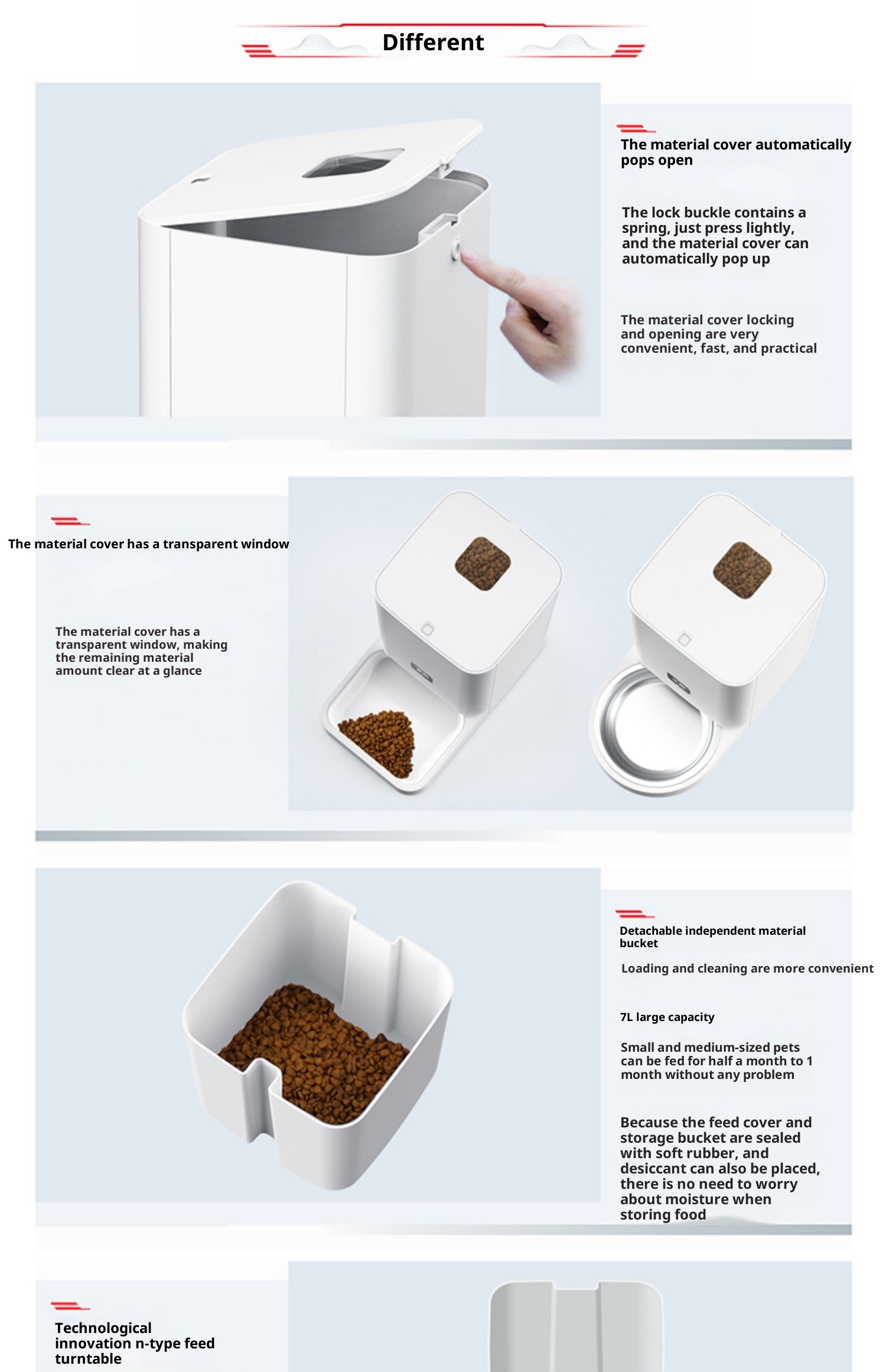 Different

The material cover automatically pops open

The lock buckle contains a spring, just press lightly, and the material cover can automatically pop up

The material cover locking and opening are very convenient, fast, and practical

The material cover has a transparent window

The material cover has a transparent window, making the remaining material amount clear at a glance

Detachable independent material bucket

Loading and cleaning are more convenient

7L large capacity

Small and medium-sized pets can be fed for half a month to 1 month without any problem

Because the feed cover and storage bucket are sealed with soft rubber, and desiccant can also be placed, there is no need to worry about moisture when storing food

Technological innovation n-type feed turntable