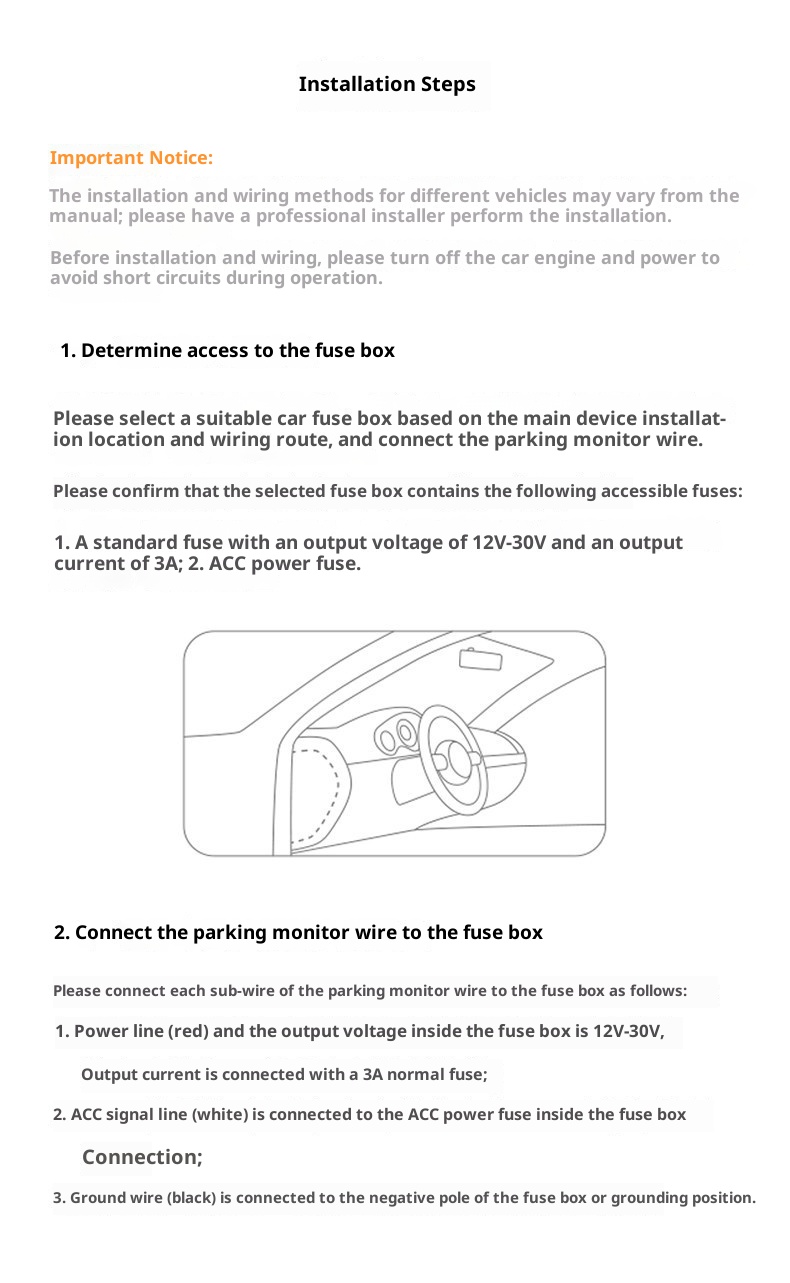 Installation Steps

Important Notice:

The installation and wiring methods for different vehicles may vary from the manual; please have a professional installer perform the installation.

Before installation and wiring, please turn off the car engine and power to avoid short circuits during operation.

1. Determine access to the fuse box

Please select a suitable car fuse box based on the main device installation location and wiring route, and connect the parking monitor wire.

Please confirm that the selected fuse box contains the following accessible fuses:

1. A standard fuse with an output voltage of 12V-30V and an output current of 3A; 2. ACC power fuse.

2. Connect the parking monitor wire to the fuse box

Please connect each sub-wire of the parking monitor wire to the fuse box as follows:

1. Power line (red) and the output voltage inside the fuse box is 12V-30V,

Output current is connected with a 3A normal fuse;

2. ACC signal line (white) is connected to the ACC power fuse inside the fuse box

Connection;

3. Ground wire (black) is connected to the negative pole of the fuse box or grounding position.