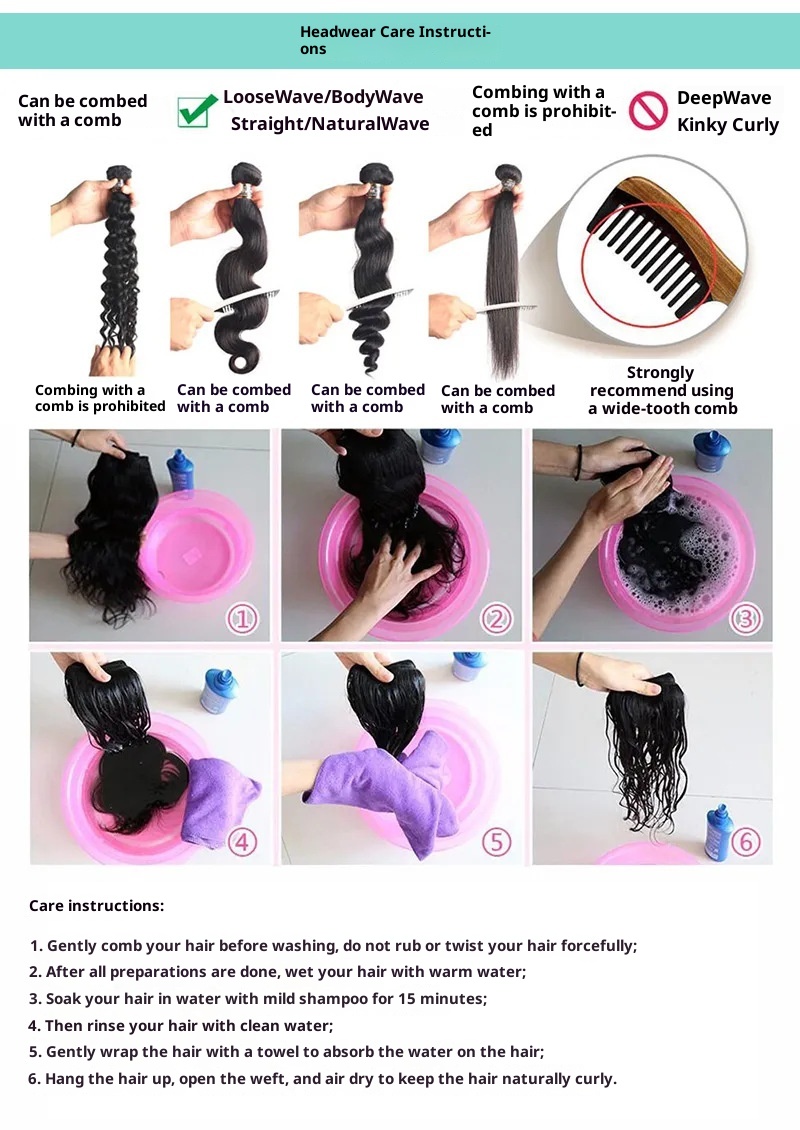 Headwear Care Instructions

Can be combed with a comb

LooseWave/BodyWave
Straight/NaturalWave

Combing with a comb is prohibited

DeepWave
Kinky Curly

Combing with a comb is prohibited

Can be combed with a comb

Can be combed with a comb

Can be combed with a comb

Strongly recommend using a wide-tooth comb

①

②

③

④

⑤

⑥

Care instructions:

1. Gently comb your hair before washing, do not rub or twist your hair forcefully;

2. After all preparations are done, wet your hair with warm water;

3. Soak your hair in water with mild shampoo for 15 minutes;

4. Then rinse your hair with clean water;

5. Gently wrap the hair with a towel to absorb the water on the hair;

6. Hang the hair up, open the weft, and air dry to keep the hair naturally curly.