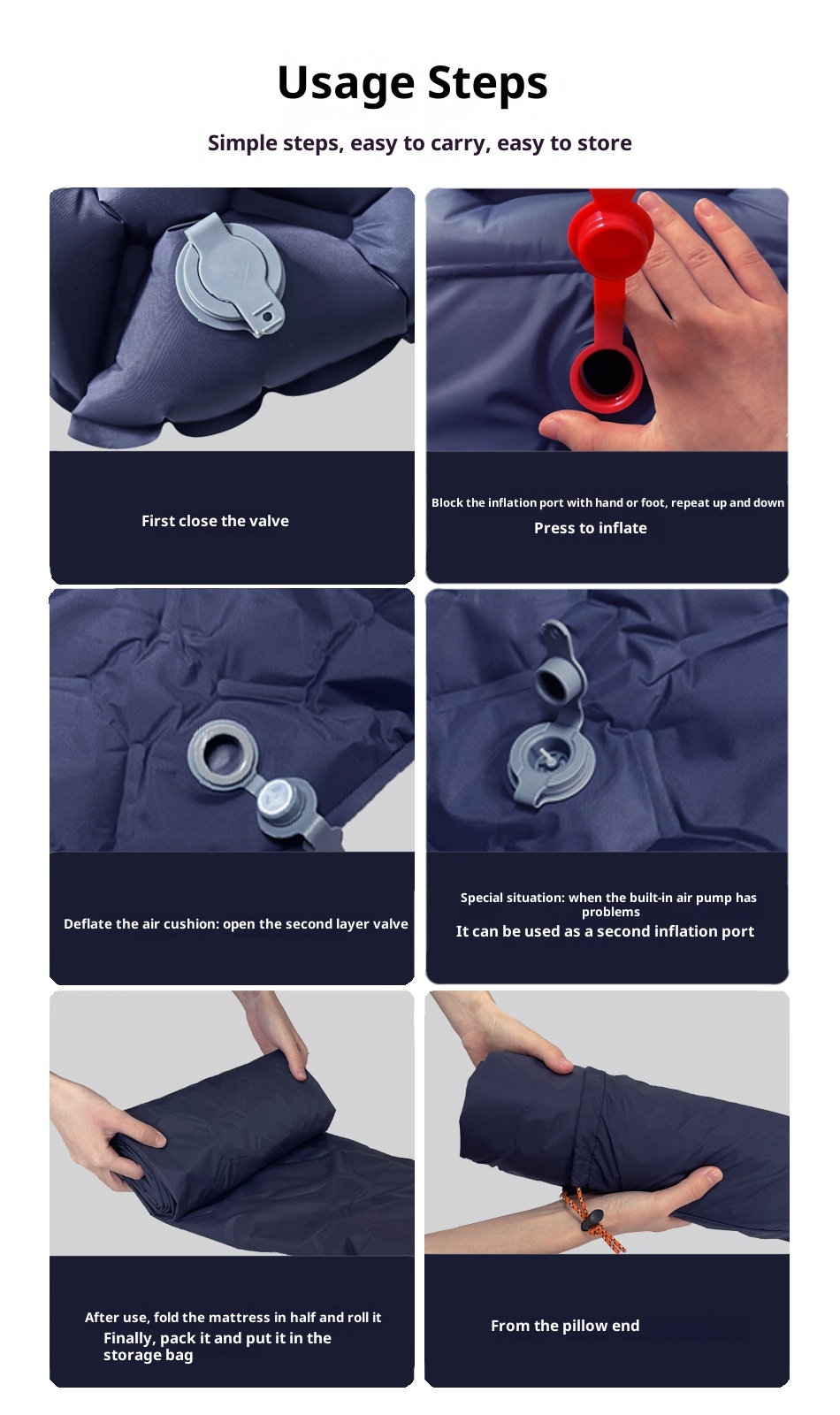 Usage Steps

Simple steps, easy to carry, easy to store

First close the valve

Block the inflation port with hand or foot, repeat up and down

Press to inflate

Deflate the air cushion: open the second layer valve

Special situation: when the built-in air pump has problems

It can be used as a second inflation port

After use, fold the mattress in half and roll it

Finally, pack it and put it in the storage bag

From the pillow end