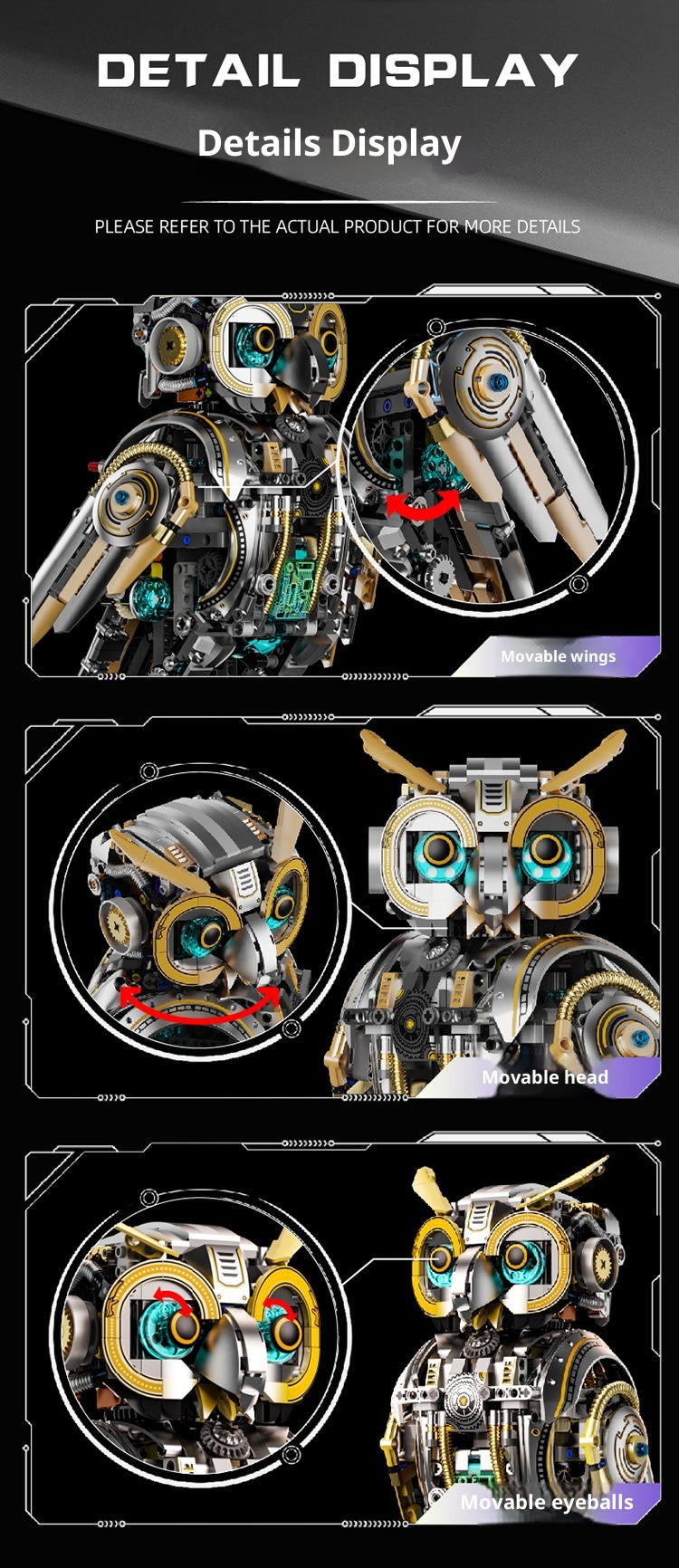 DETAIL DISPLAY

Details Display

PLEASE REFER TO THE ACTUAL PRODUCT FOR MORE DETAILS

Movable wings

Movable head

Movable eyeballs