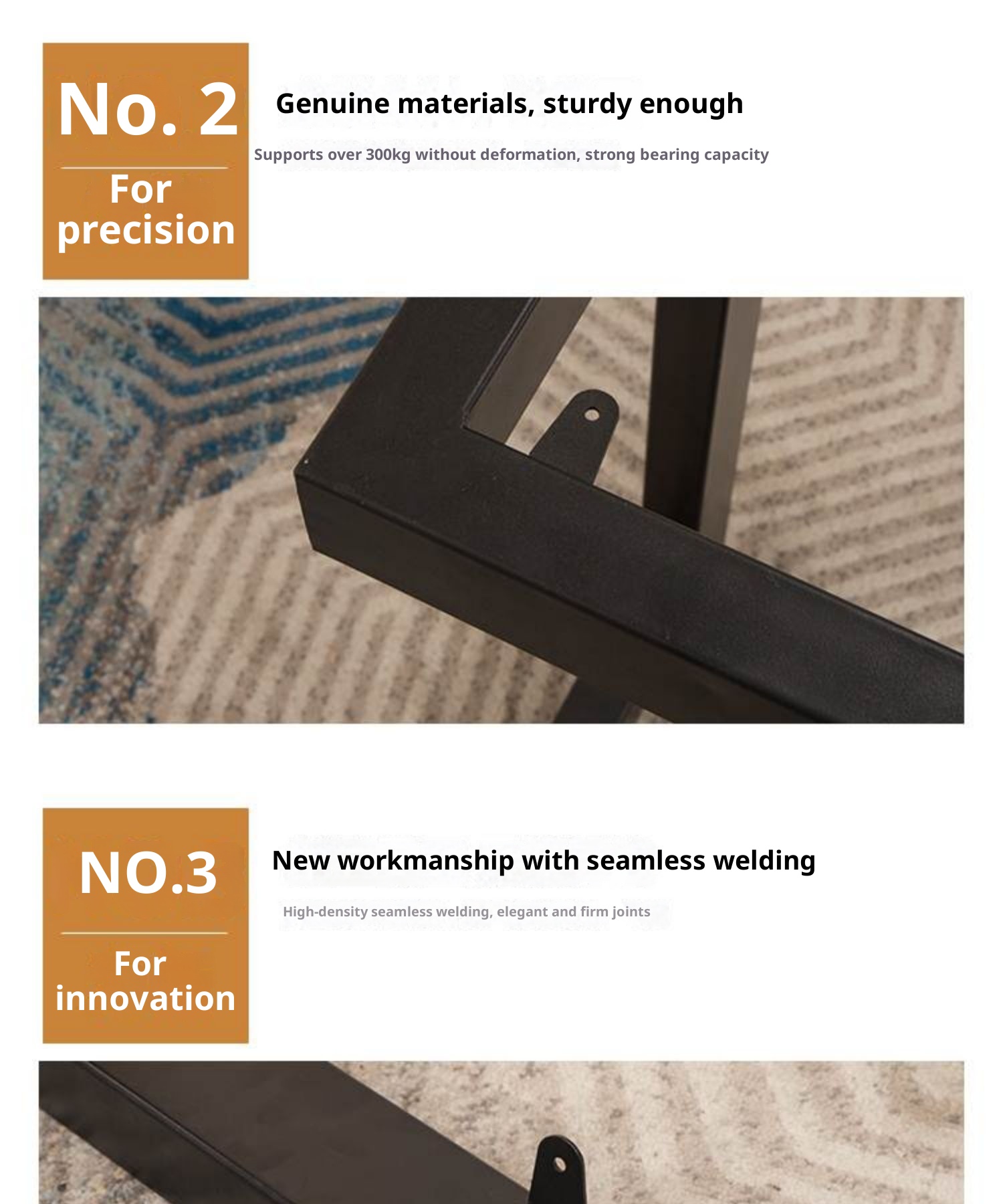 No. 2

For precision

Genuine materials, sturdy enough

Supports over 300kg without deformation, strong bearing capacity

NO.3

For innovation

New workmanship with seamless welding

High-density seamless welding, elegant and firm joints