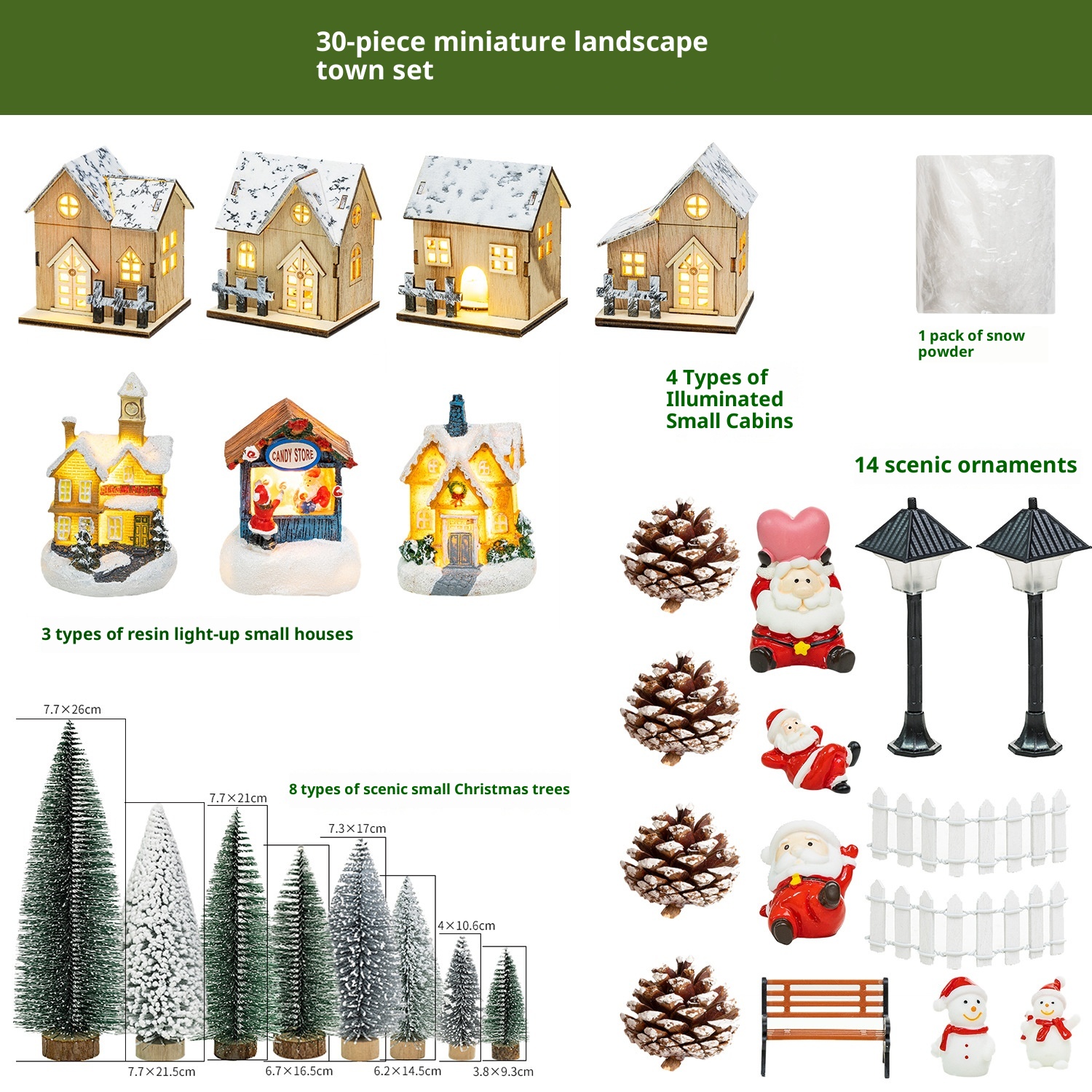 30-piece miniature landscape town set

1 pack of snow powder

4 Types of Illuminated Small Cabins

CANDY STORE

14 scenic ornaments

3 types of resin light-up small houses

7.7×26cm

7.7×21cm

8 types of scenic small Christmas trees

7.3×17cm

4×10.6cm

7.7×21.5cm

6.7×16.5cm

6.2×14.5cm

3.8×9.3cm