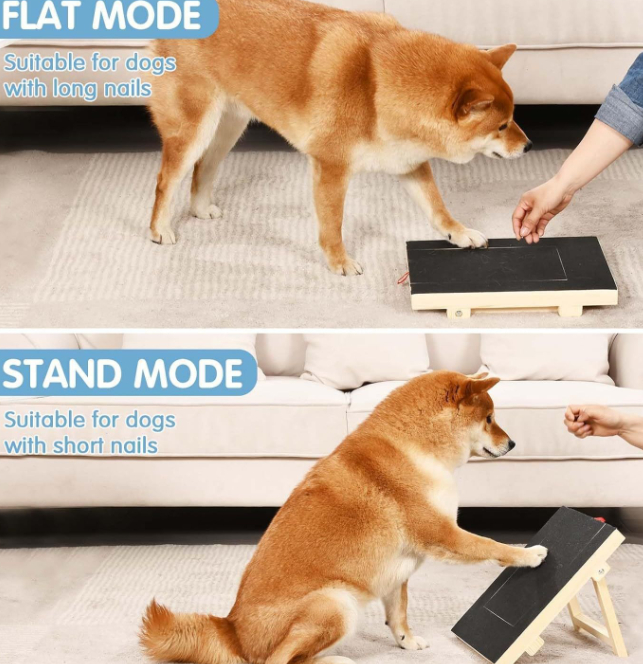 FLAT MODE
Suitable for dogs with long nails

STAND MODE
Suitable for dogs with short nails