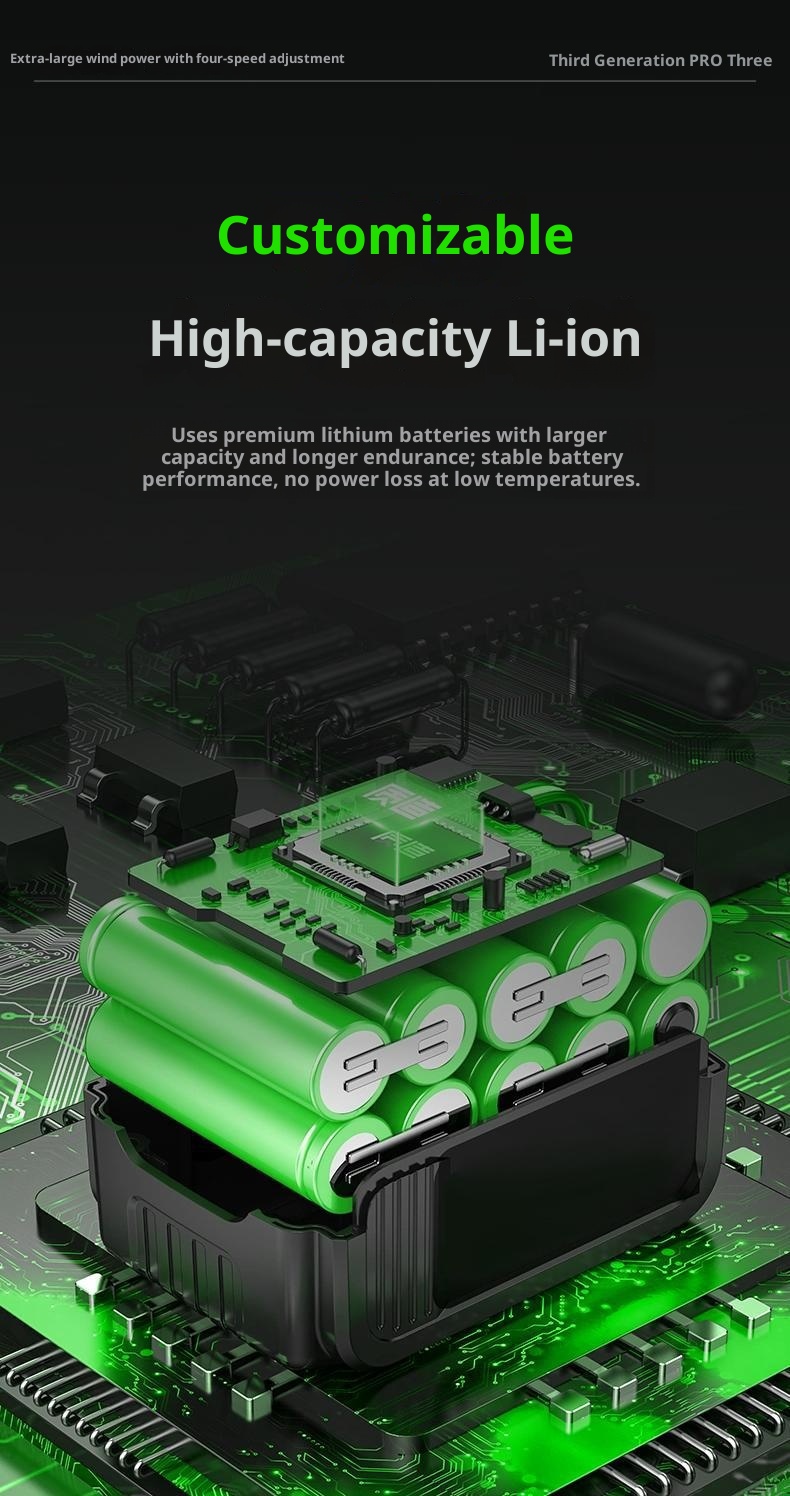 Extra-large wind power with four-speed adjustment

Third Generation PRO Three

Customizable

High-capacity Li-ion

Uses premium lithium batteries with larger capacity and longer endurance; stable battery performance, no power loss at low temperatures.