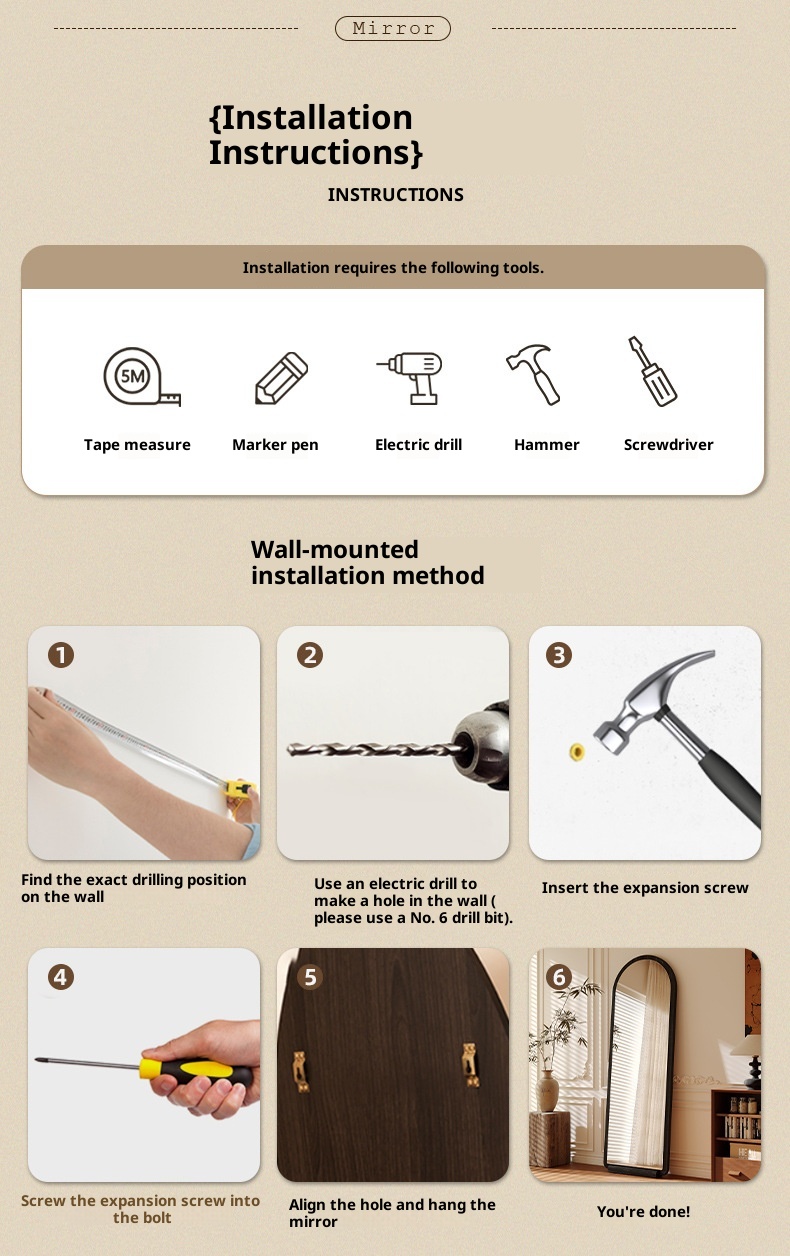 Mirror

{Installation Instructions}

INSTRUCTIONS

Installation requires the following tools.

5M

Tape measure

Marker pen

Electric drill

Hammer

Screwdriver

Wall-mounted installation method

1

Find the exact drilling position on the wall

2

Use an electric drill to make a hole in the wall ( please use a No. 6 drill bit).

3

Insert the expansion screw

4

Screw the expansion screw into the bolt

5

Align the hole and hang the mirror

6

You're done!