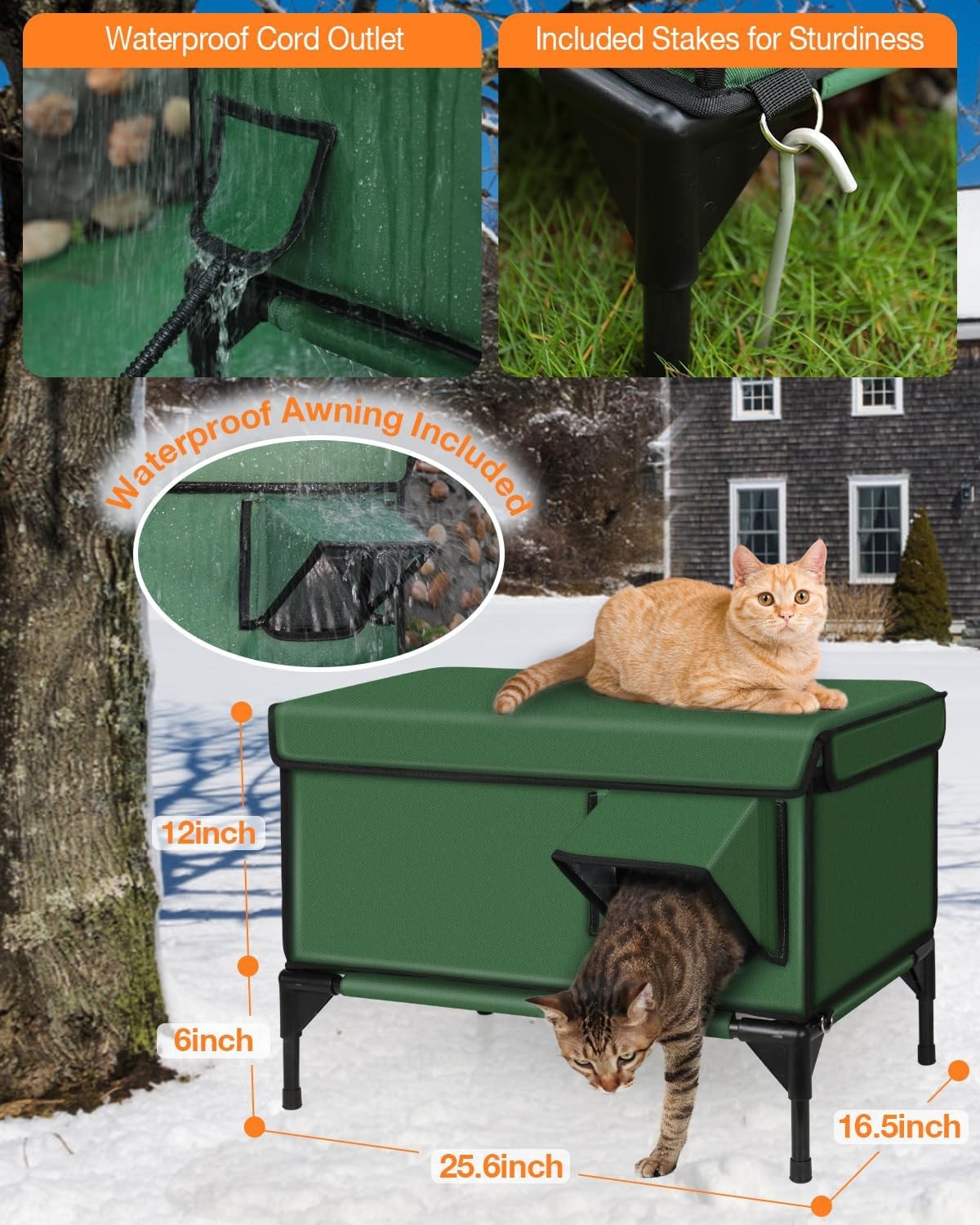 Waterproof Cord Outlet

Included Stakes for Sturdiness

Waterproof Awning Included

12inch

6inch

25.6inch

16.5inch