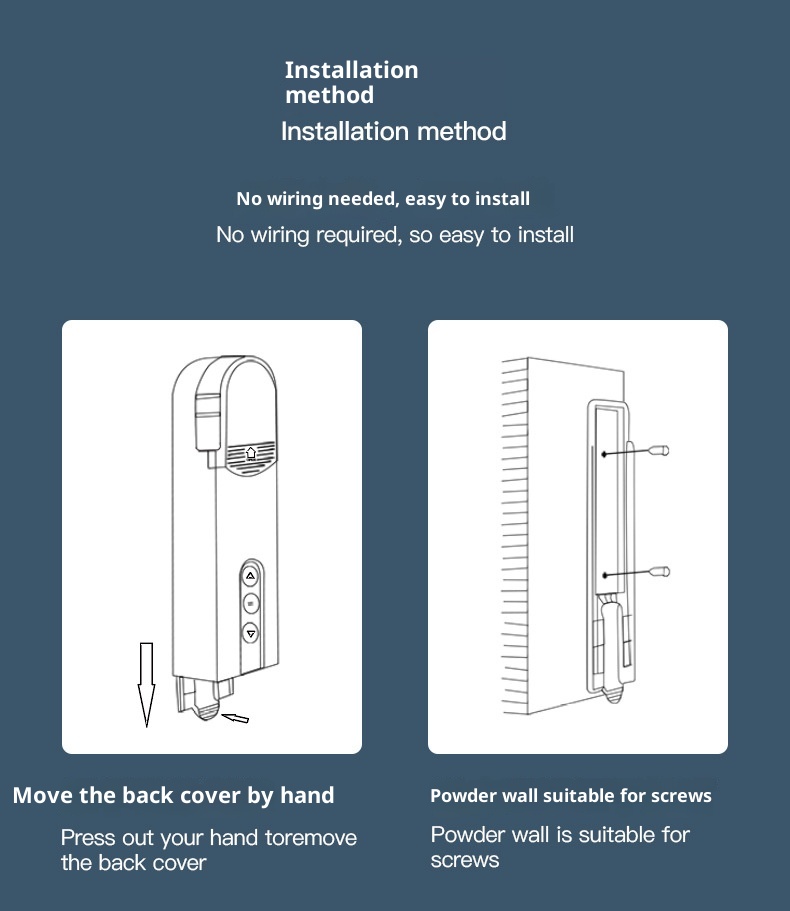 Installation method

Installation method

No wiring needed, easy to install

No wiring required, so easy to install

Move the back cover by hand

Press out your hand toremove the back cover

Powder wall suitable for screws

Powder wall is suitable for screws