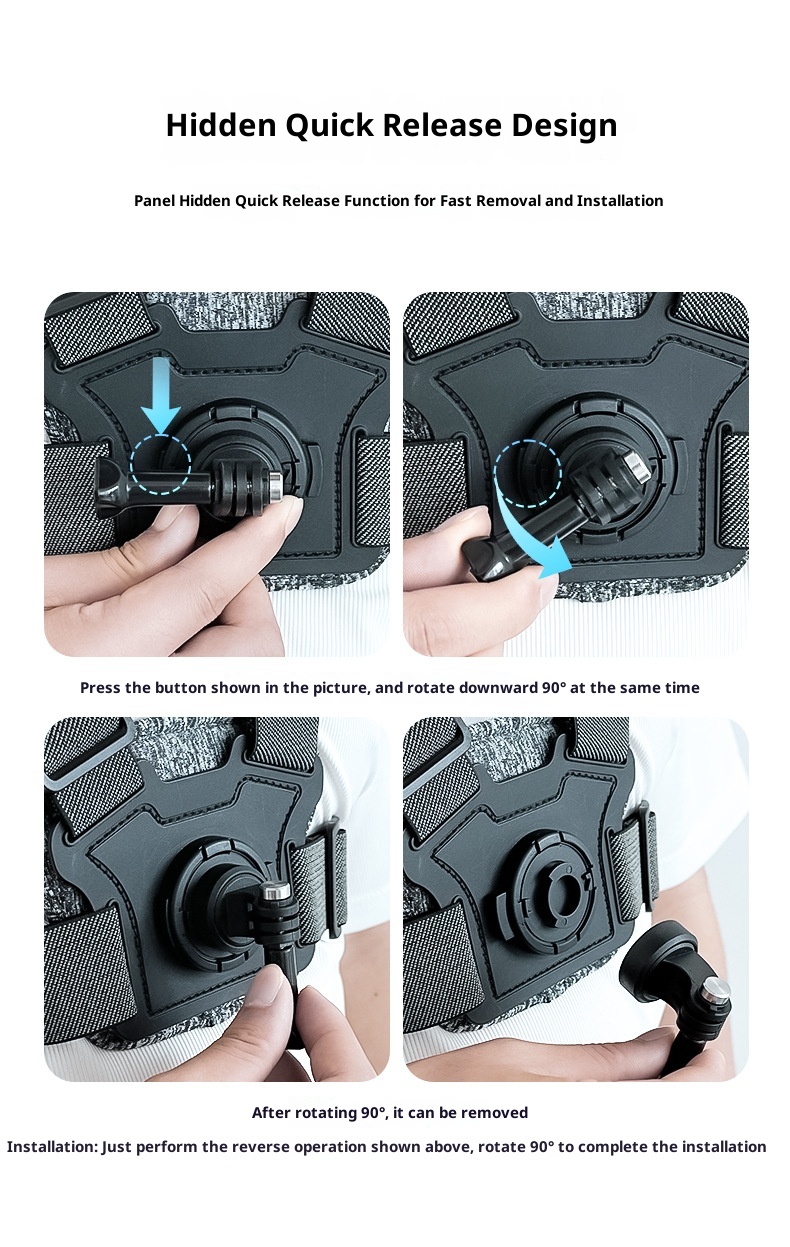 Hidden Quick Release Design

Panel Hidden Quick Release Function for Fast Removal and Installation

Press the button shown in the picture, and rotate downward 90° at the same time

After rotating 90°, it can be removed

Installation: Just perform the reverse operation shown above, rotate 90° to complete the installation