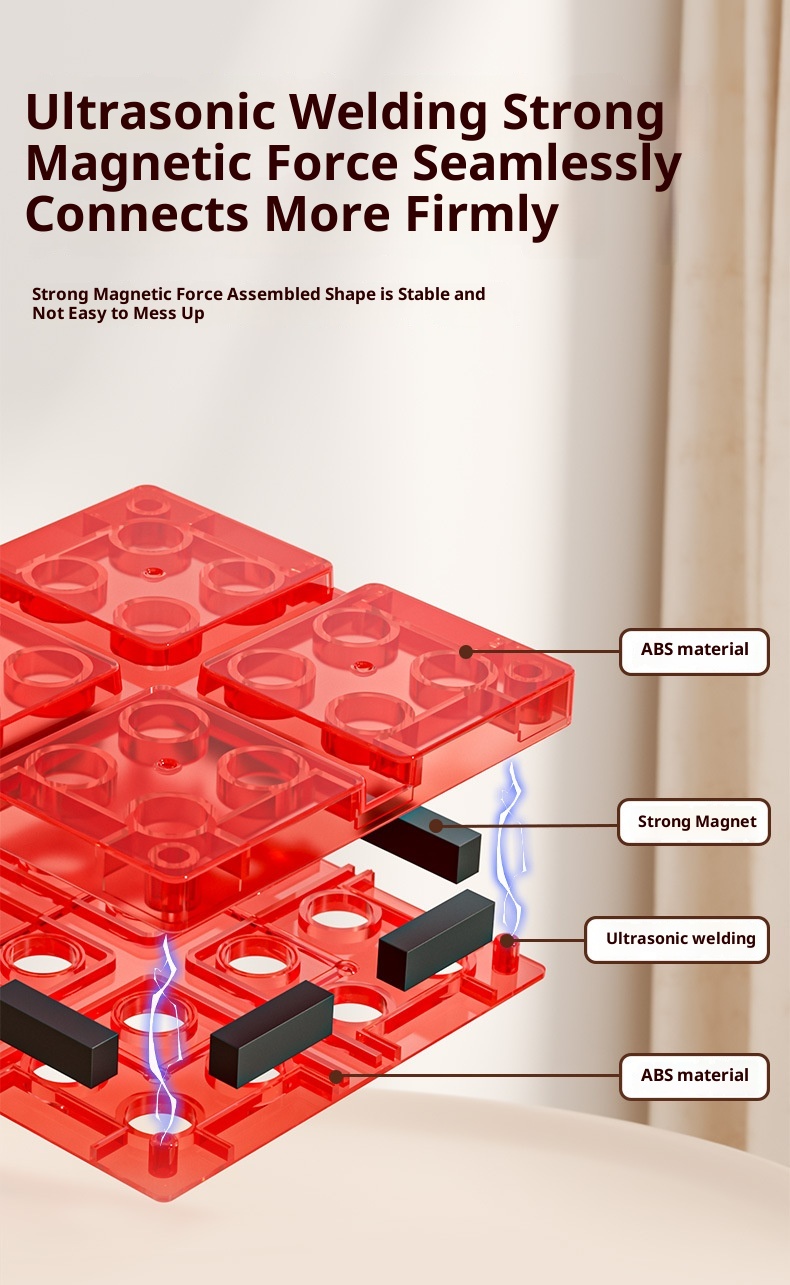 Ultrasonic Welding Strong Magnetic Force Seamlessly Connects More Firmly

Strong Magnetic Force Assembled Shape is Stable and Not Easy to Mess Up

ABS material

Strong Magnet

Ultrasonic welding

ABS material