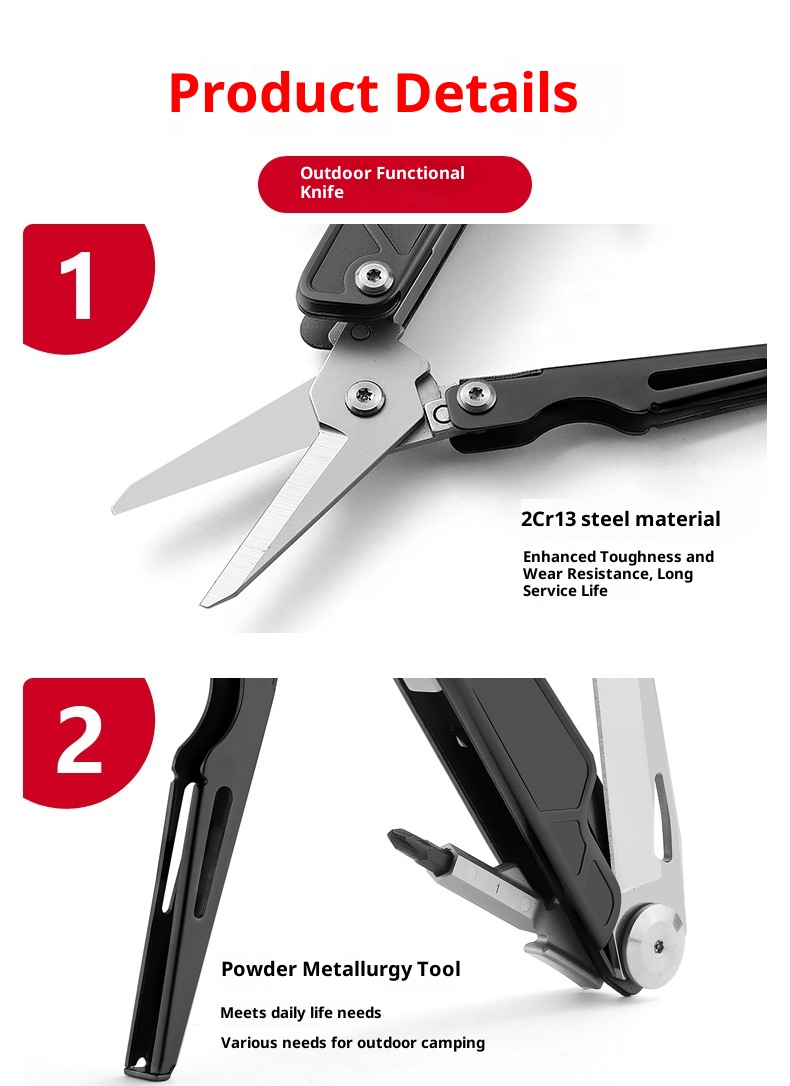 Product Details

Outdoor Functional Knife

1

2Cr13 steel material

Enhanced Toughness and Wear Resistance, Long Service Life

2

1

Powder Metallurgy Tool

Meets daily life needs

Various needs for outdoor camping