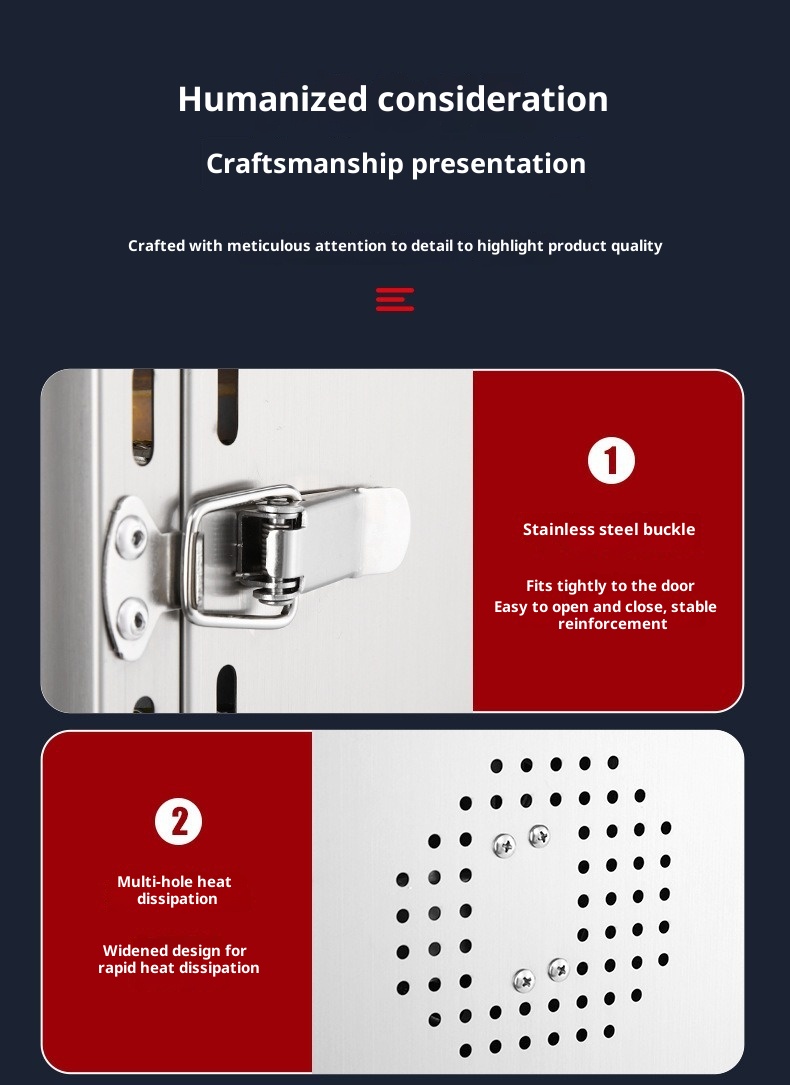 Humanized consideration

Craftsmanship presentation

Crafted with meticulous attention to detail to highlight product quality

1

Stainless steel buckle

Fits tightly to the door
Easy to open and close, stable reinforcement

2

Multi-hole heat dissipation

Widened design for rapid heat dissipation