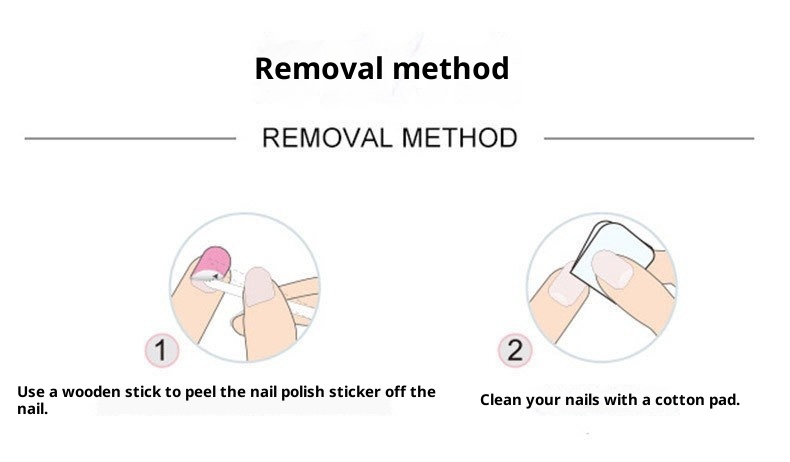 Removal method

REMOVAL METHOD

1

Use a wooden stick to peel the nail polish sticker off the nail.

2

Clean your nails with a cotton pad.