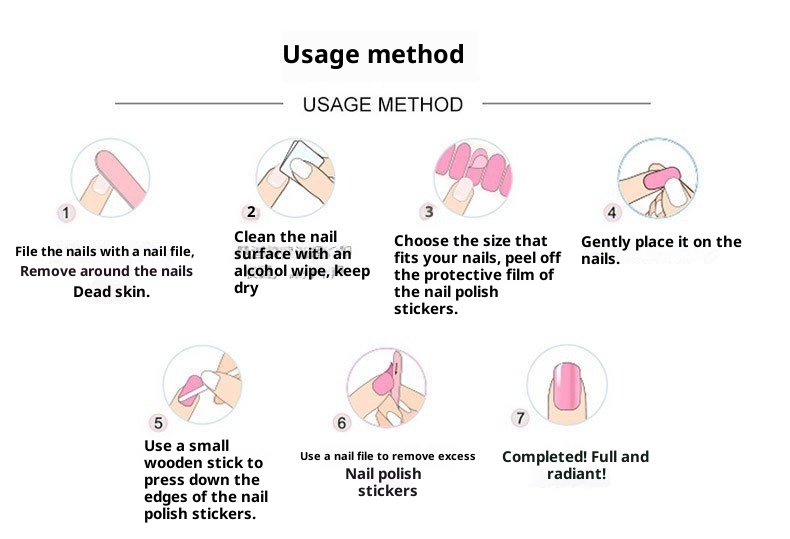 Usage method

USAGE METHOD

1

File the nails with a nail file, Remove around the nails Dead skin.

2

Clean the nail surface with an alcohol wipe, keep dry

3

Choose the size that fits your nails, peel off the protective film of the nail polish stickers.

4

Gently place it on the nails.

5

Use a small wooden stick to press down the edges of the nail polish stickers.

6

Use a nail file to remove excess Nail polish stickers

7

Completed! Full and radiant!