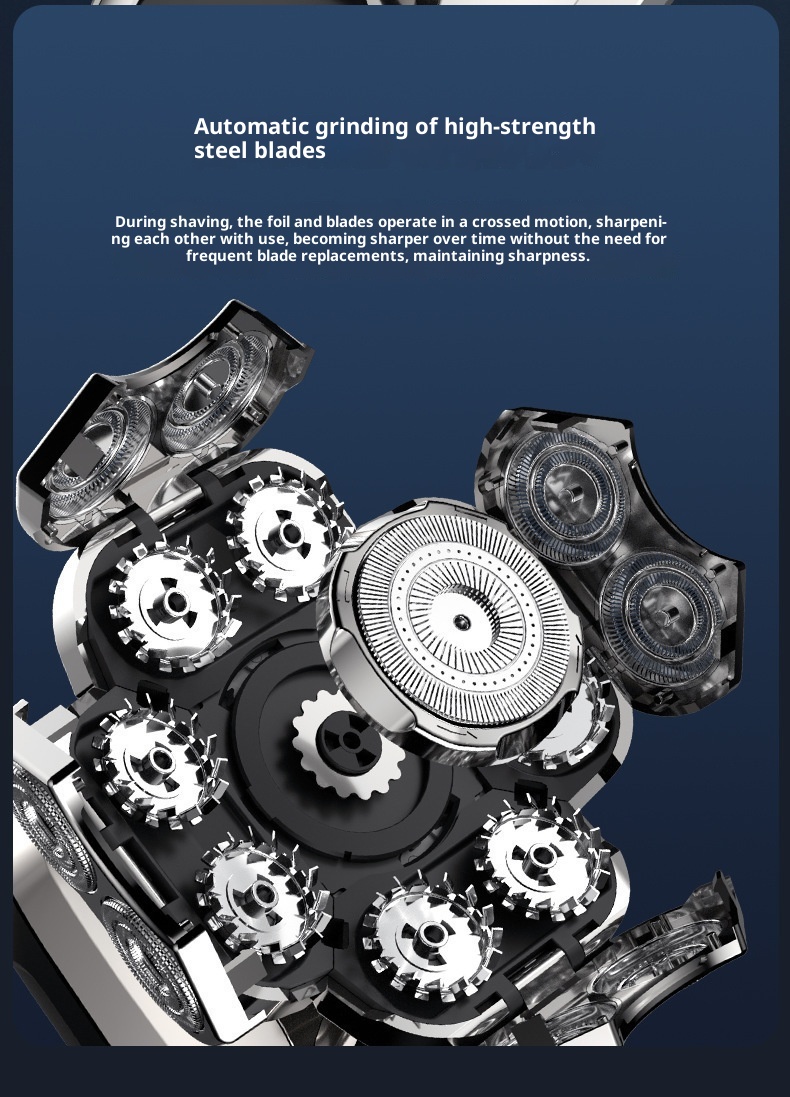 Automatic grinding of high-strength steel blades

During shaving, the foil and blades operate in a crossed motion, sharpening each other with use, becoming sharper over time without the need for frequent blade replacements, maintaining sharpness.