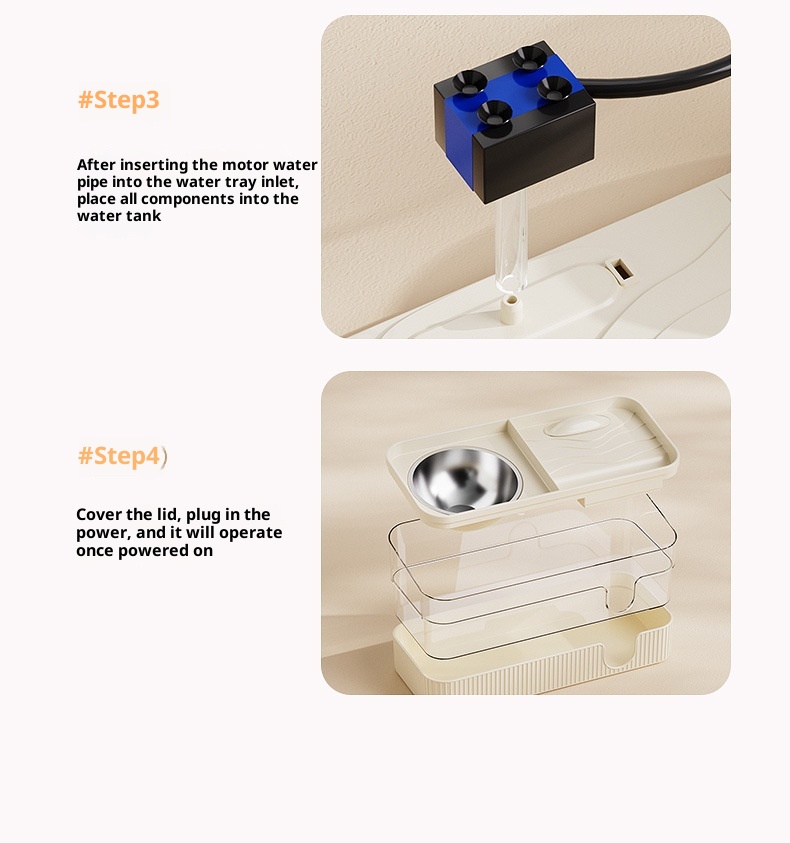 #Step3

After inserting the motor water pipe into the water tray inlet, place all components into the water tank

#Step4)

Cover the lid, plug in the power, and it will operate once powered on