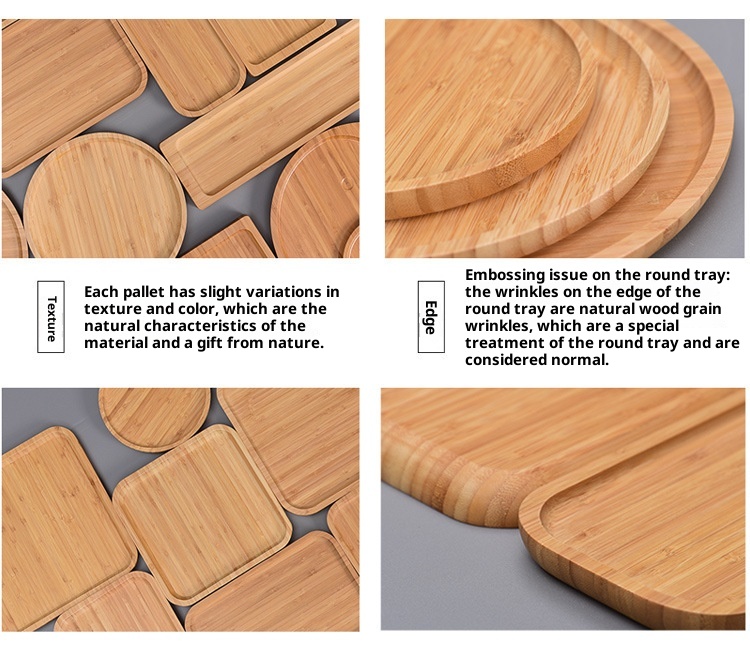 Texture

Each pallet has slight variations in texture and color, which are the natural characteristics of the material and a gift from nature.

Edge

Embossing issue on the round tray: the wrinkles on the edge of the round tray are natural wood grain wrinkles, which are a special treatment of the round tray and are considered normal.