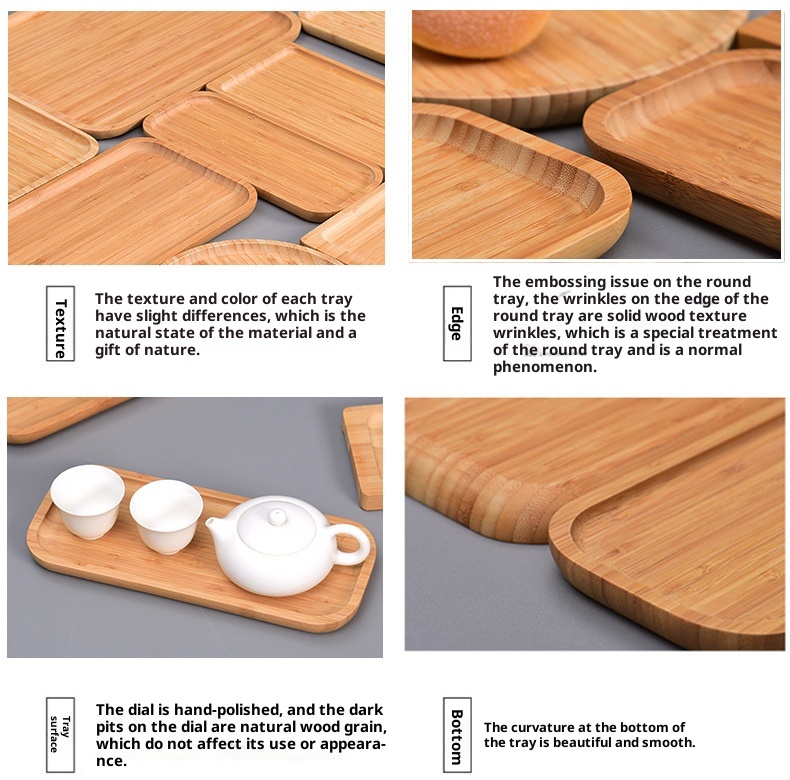 Texture

The texture and color of each tray have slight differences, which is the natural state of the material and a gift of nature.

Edge

The embossing issue on the round tray, the wrinkles on the edge of the round tray are solid wood texture wrinkles, which is a special treatment of the round tray and is a normal phenomenon.

Tray surface

The dial is hand-polished, and the dark pits on the dial are natural wood grain, which do not affect its use or appearance.

Bottom

The curvature at the bottom of the tray is beautiful and smooth.