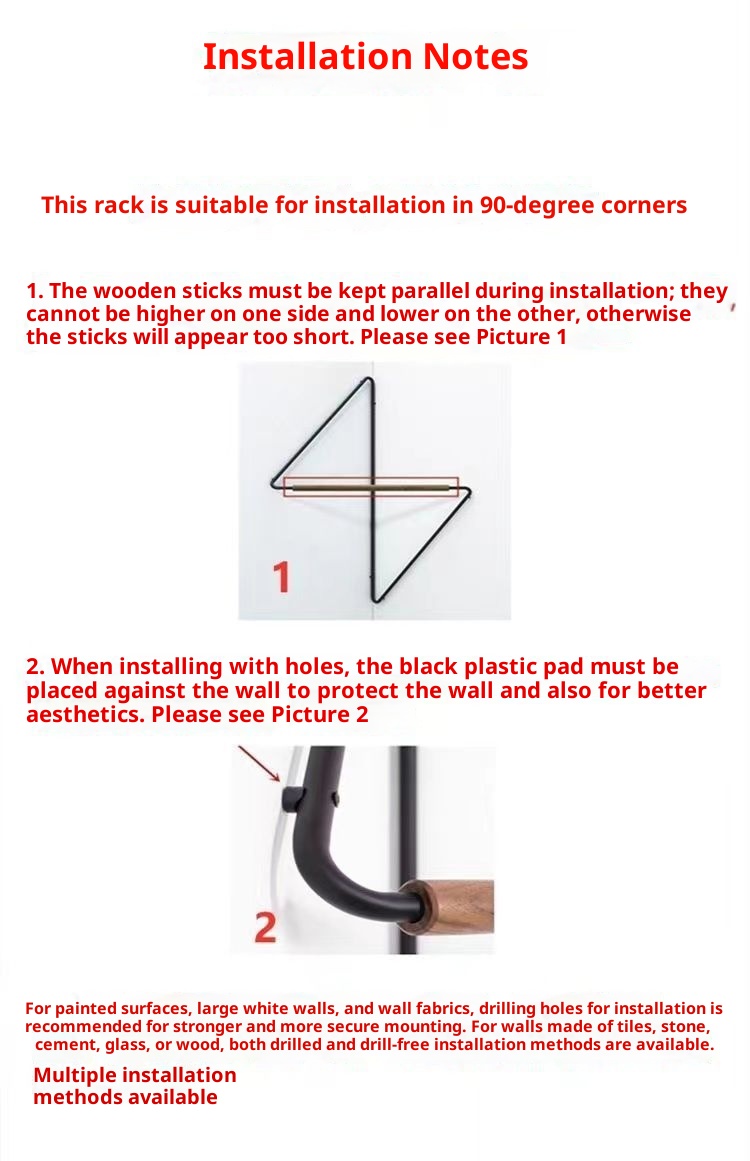 Installation Notes

This rack is suitable for installation in 90-degree corners

1. The wooden sticks must be kept parallel during installation; they cannot be higher on one side and lower on the other, otherwise the sticks will appear too short. Please see Picture 1

1

2. When installing with holes, the black plastic pad must be placed against the wall to protect the wall and also for better aesthetics. Please see Picture 2

2

For painted surfaces, large white walls, and wall fabrics, drilling holes for installation is recommended for stronger and more secure mounting. For walls made of tiles, stone, cement, glass, or wood, both drilled and drill-free installation methods are available.

Multiple installation methods available