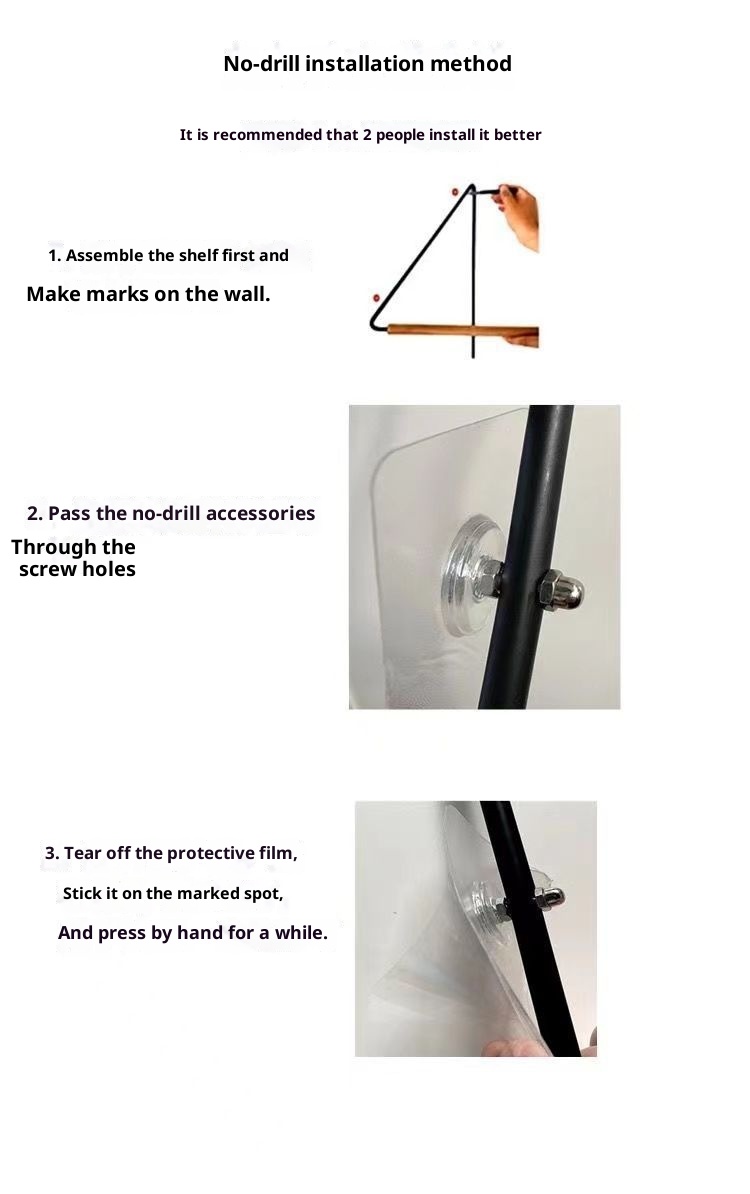 No-drill installation method

It is recommended that 2 people install it better

1. Assemble the shelf first and

Make marks on the wall.

2. Pass the no-drill accessories

Through the screw holes

3. Tear off the protective film,

Stick it on the marked spot,

And press by hand for a while.