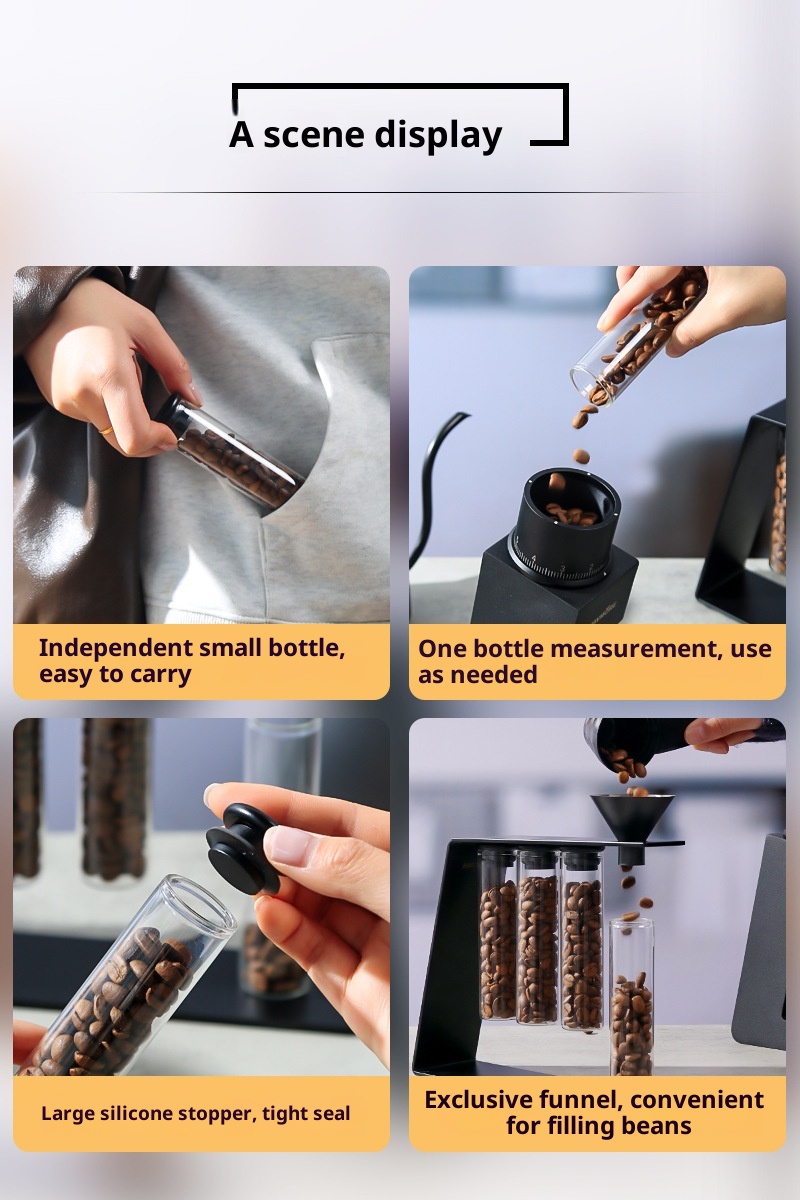 A scene display

Independent small bottle, easy to carry

One bottle measurement, use as needed

Large silicone stopper, tight seal

Exclusive funnel, convenient for filling beans