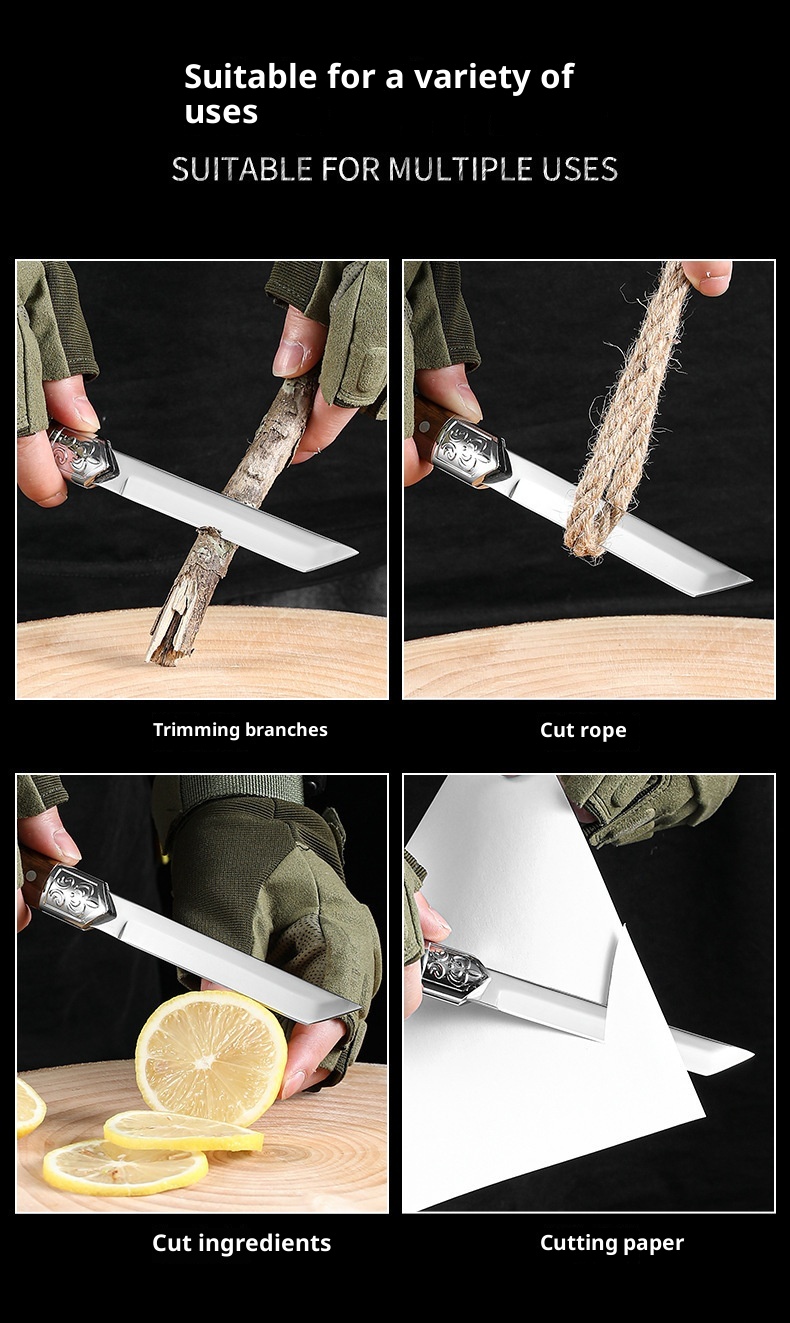 Suitable for a variety of uses

SUITABLE FOR MULTIPLE USES

Trimming branches

Cut rope

Cut ingredients

Cutting paper