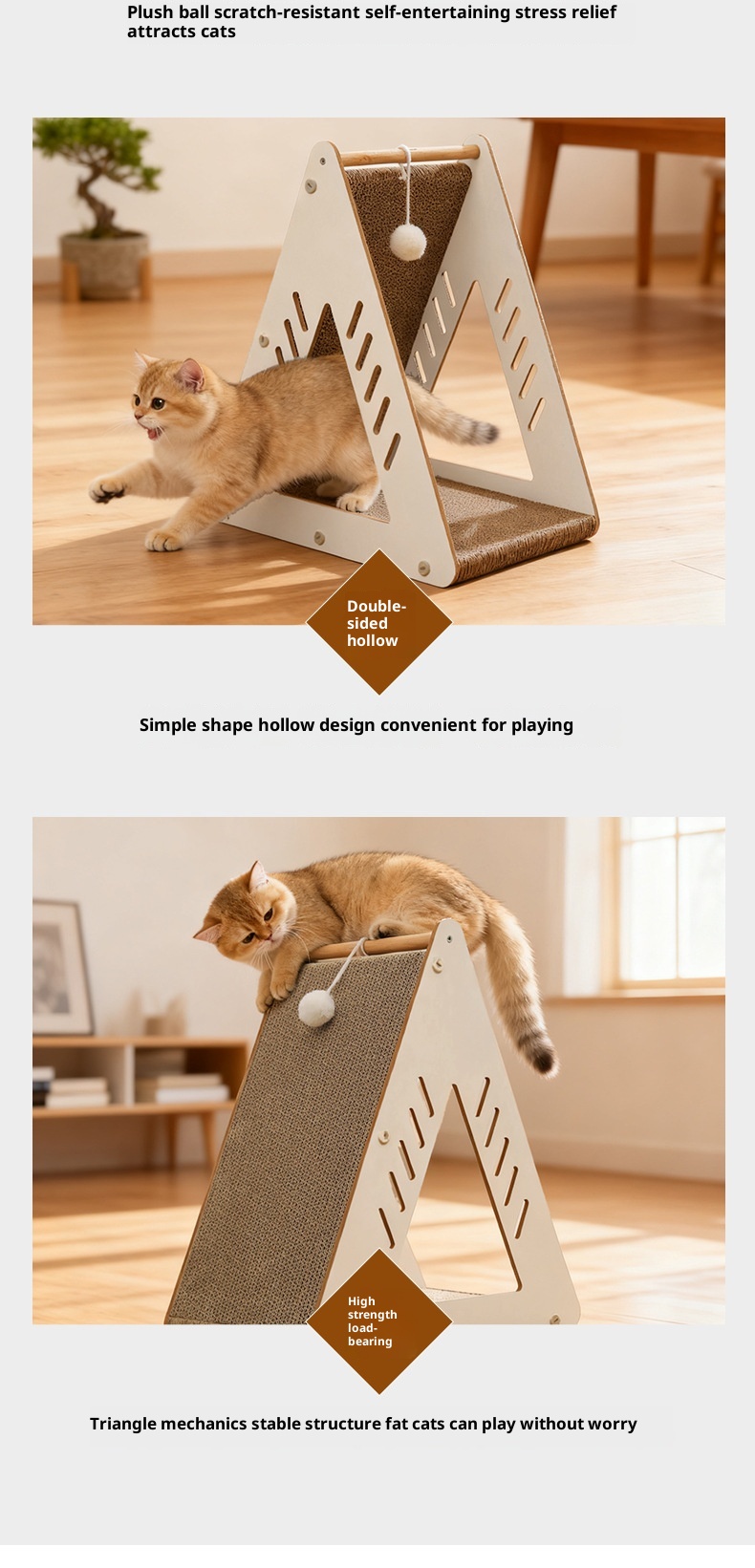 Plush ball scratch-resistant self-entertaining stress relief attracts cats

Double-sided hollow

Simple shape hollow design convenient for playing

High strength load-bearing

Triangle mechanics stable structure fat cats can play without worry