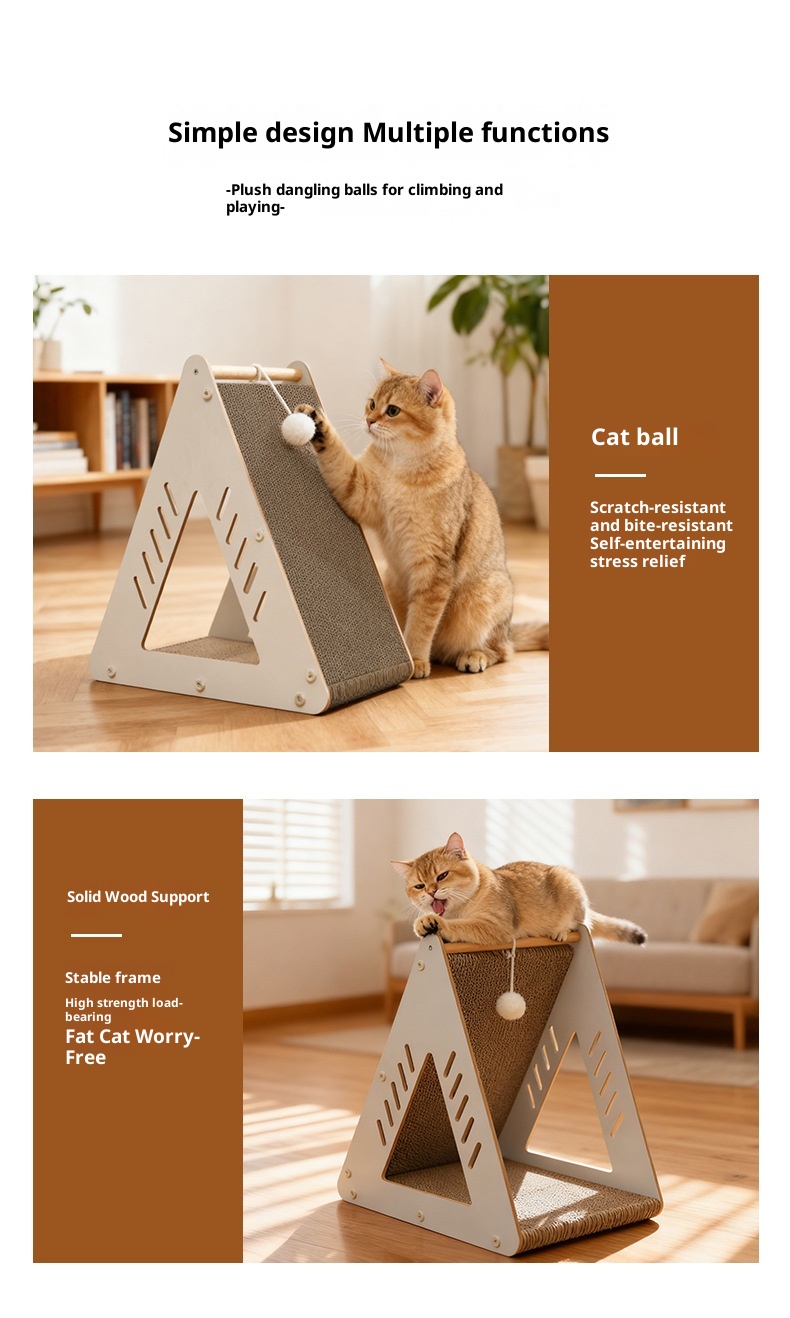 Simple design Multiple functions

-Plush dangling balls for climbing and playing-

Cat ball

Scratch-resistant and bite-resistant Self-entertaining stress relief

Solid Wood Support

Stable frame

High strength load-bearing

Fat Cat Worry-Free