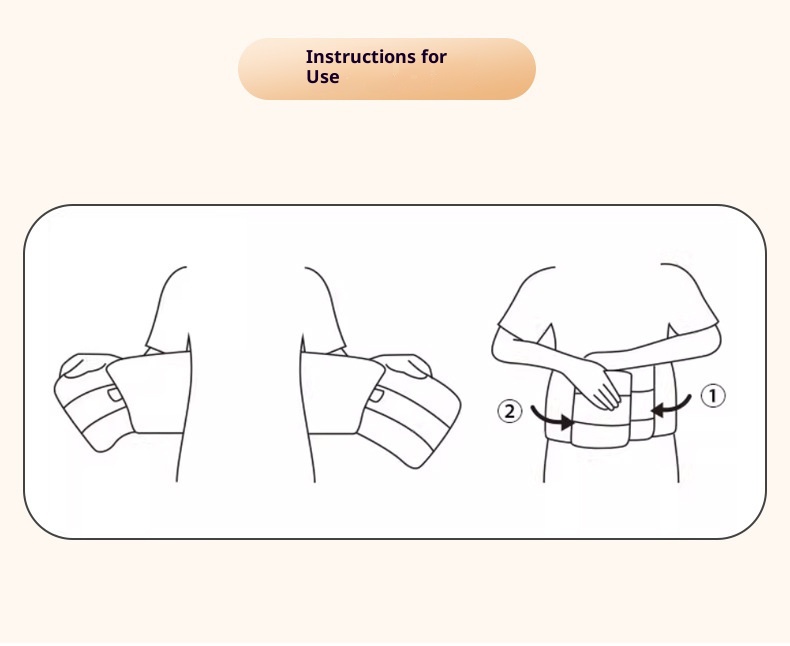 Instructions for Use

②

①