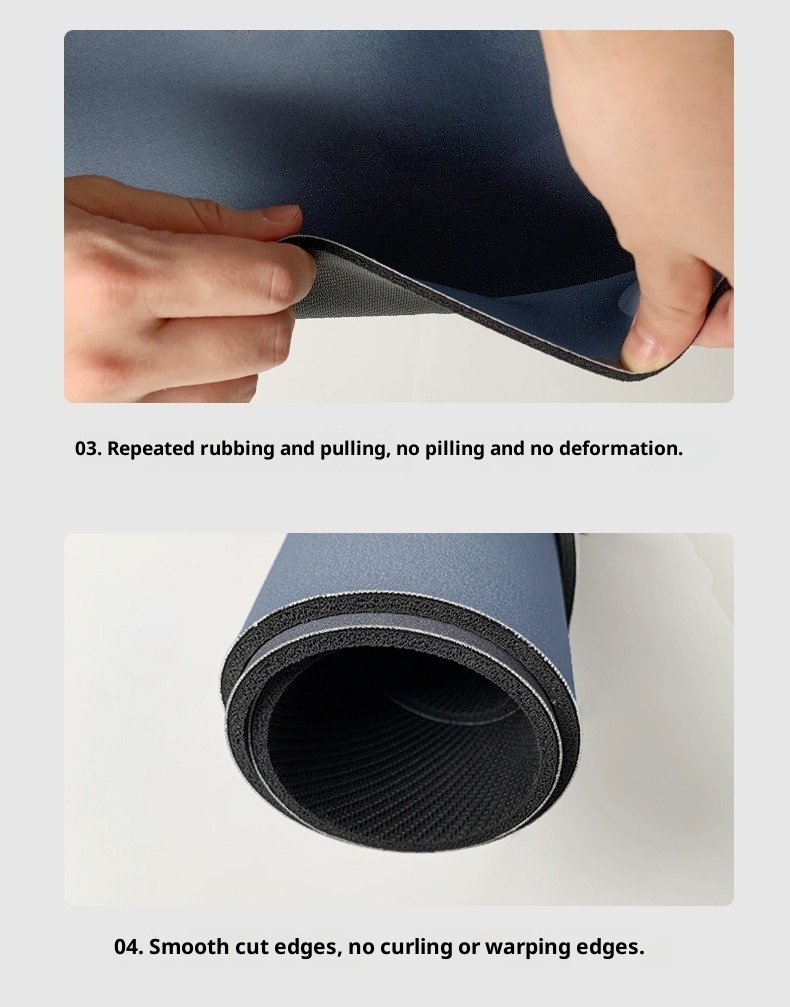 03. Repeated rubbing and pulling, no pilling and no deformation.

04. Smooth cut edges, no curling or warping edges.