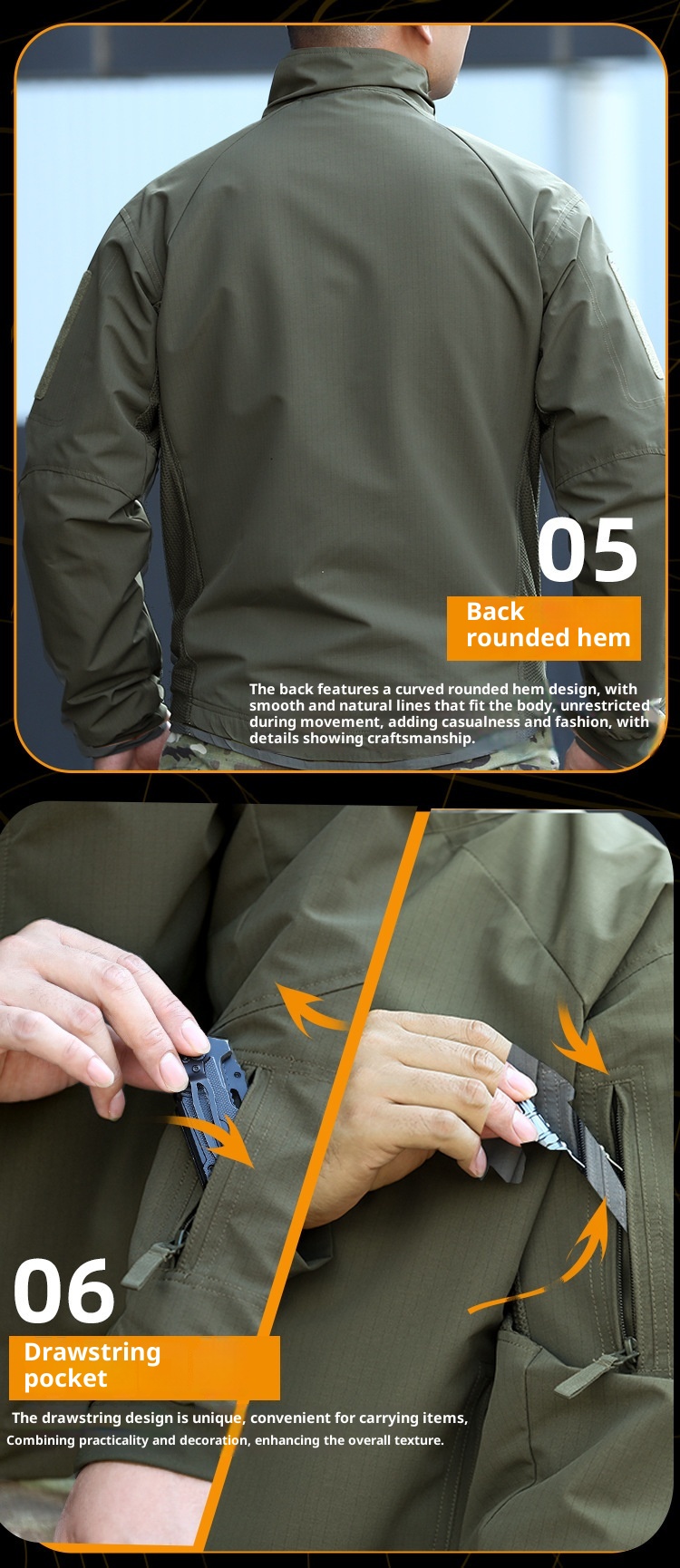 05

Back rounded hem

The back features a curved rounded hem design, with smooth and natural lines that fit the body, unrestricted during movement, adding casualness and fashion, with details showing craftsmanship.

06

Drawstring pocket

The drawstring design is unique, convenient for carrying items, Combining practicality and decoration, enhancing the overall texture.