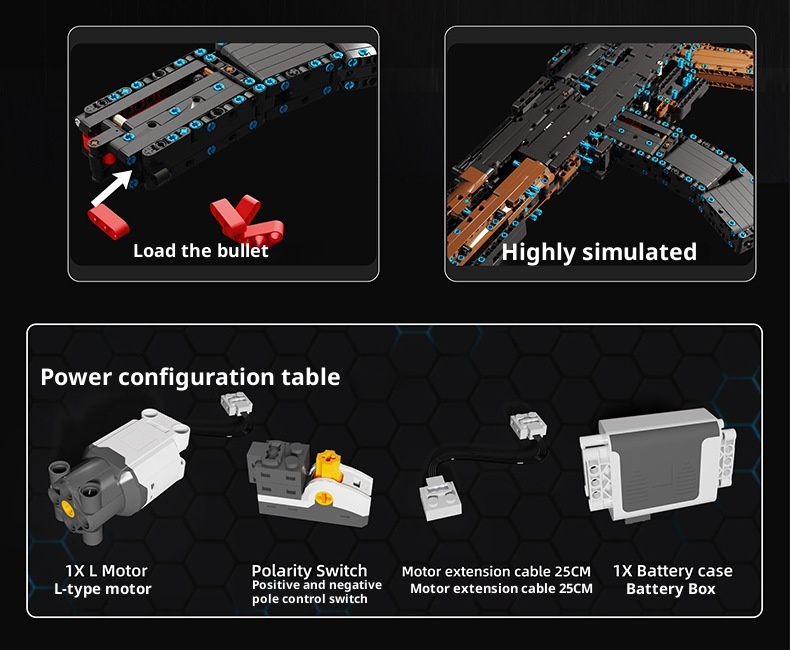 Load the bullet

Highly simulated

Power configuration table

1X L Motor
L-type motor

Polarity Switch
Positive and negative pole control switch

Motor extension cable 25CM
Motor extension cable 25CM

1X Battery case
Battery Box