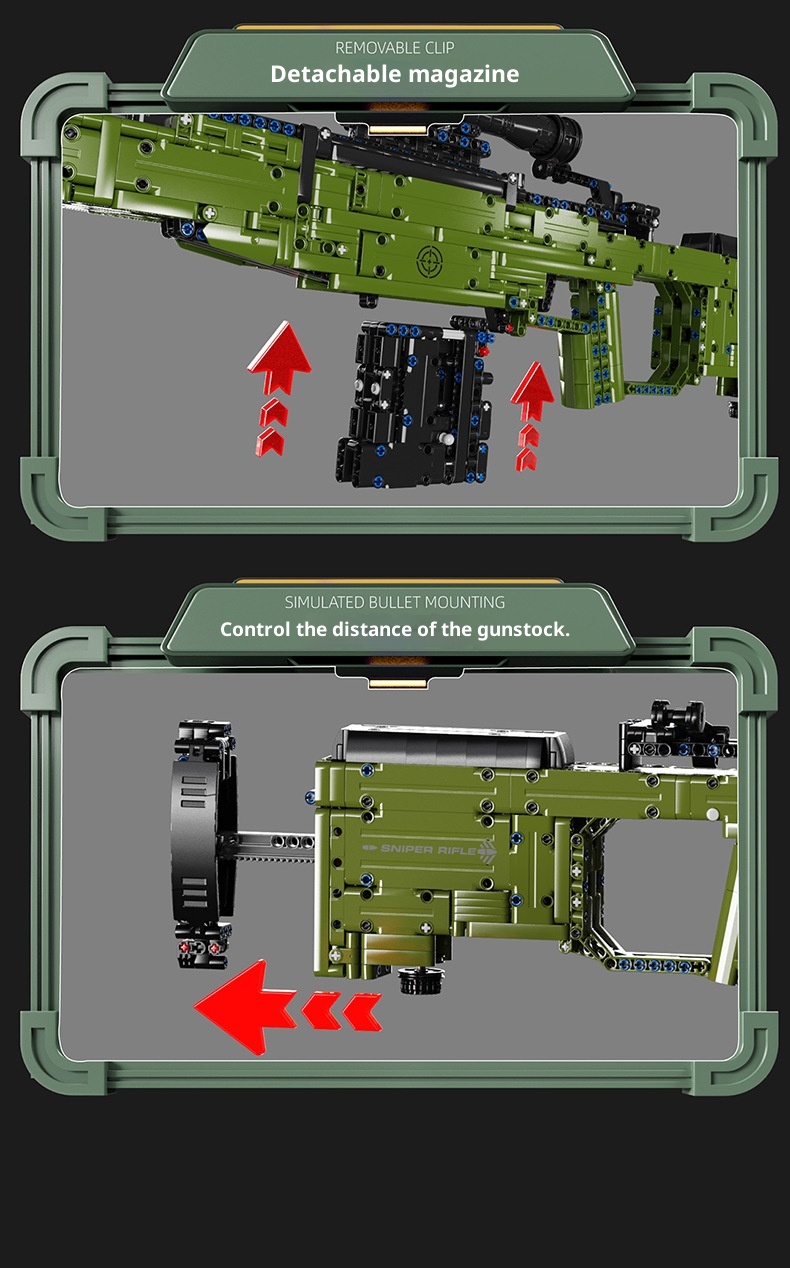 REMOVABLE CLIP
Detachable magazine

SIMULATED BULLET MOUNTING
Control the distance of the gunstock.

SNIPER RIFLE